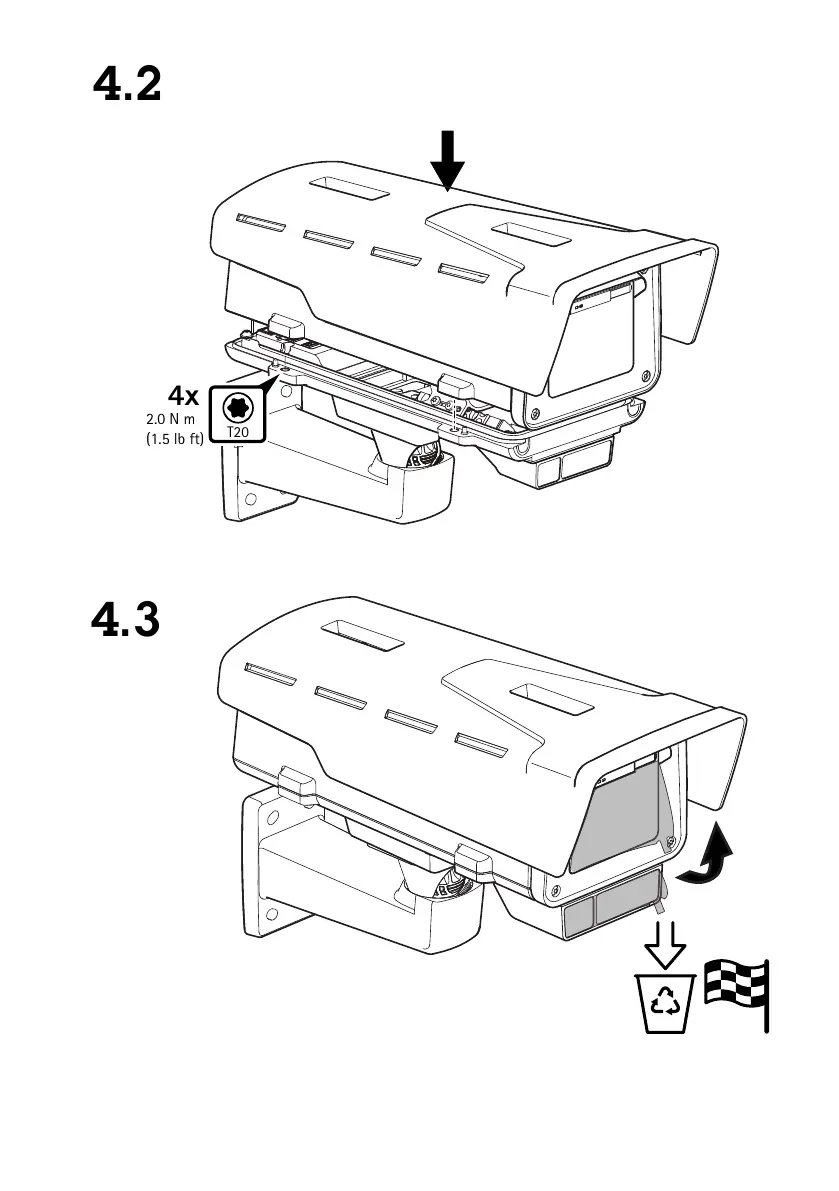 4.2

4x
2.0 N m
(1.5 lb ft)
T20

4.3