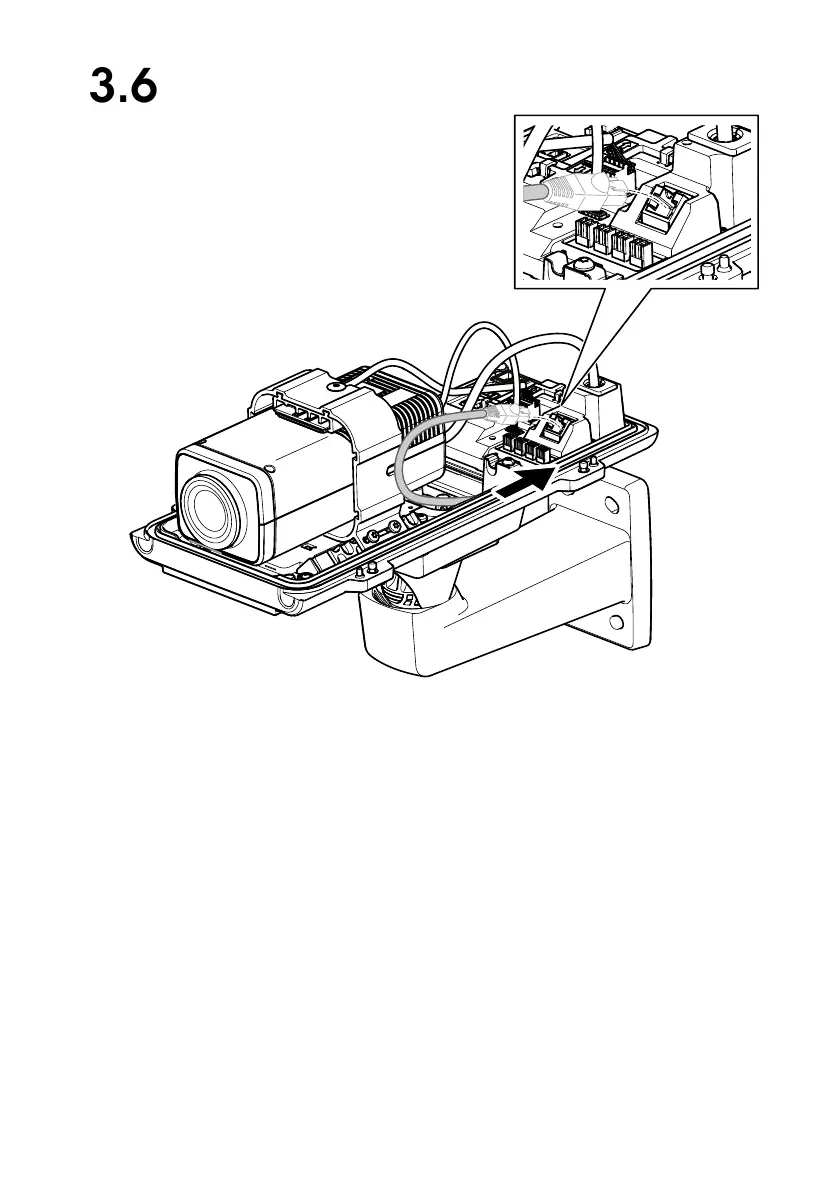 3.6