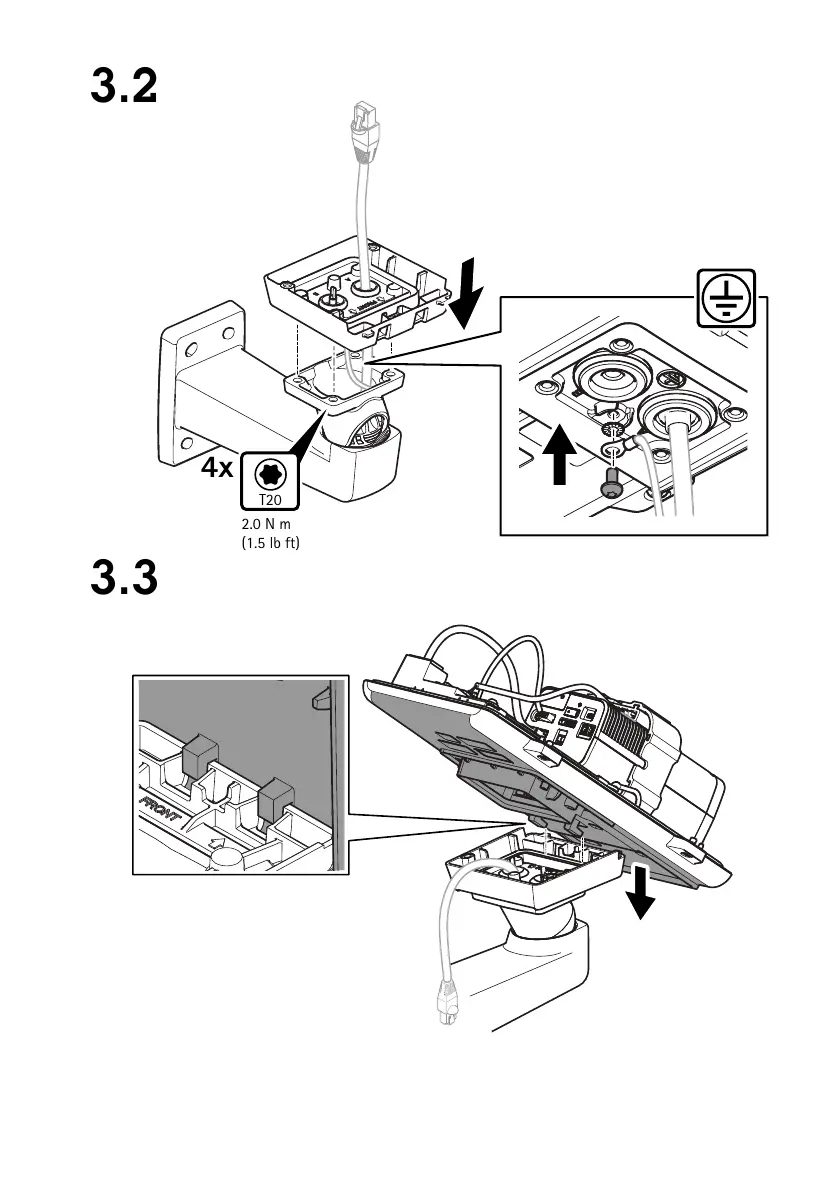 3.2

4x

T20

2.0 N m
(1.5 lb ft)

3.3

FRONT