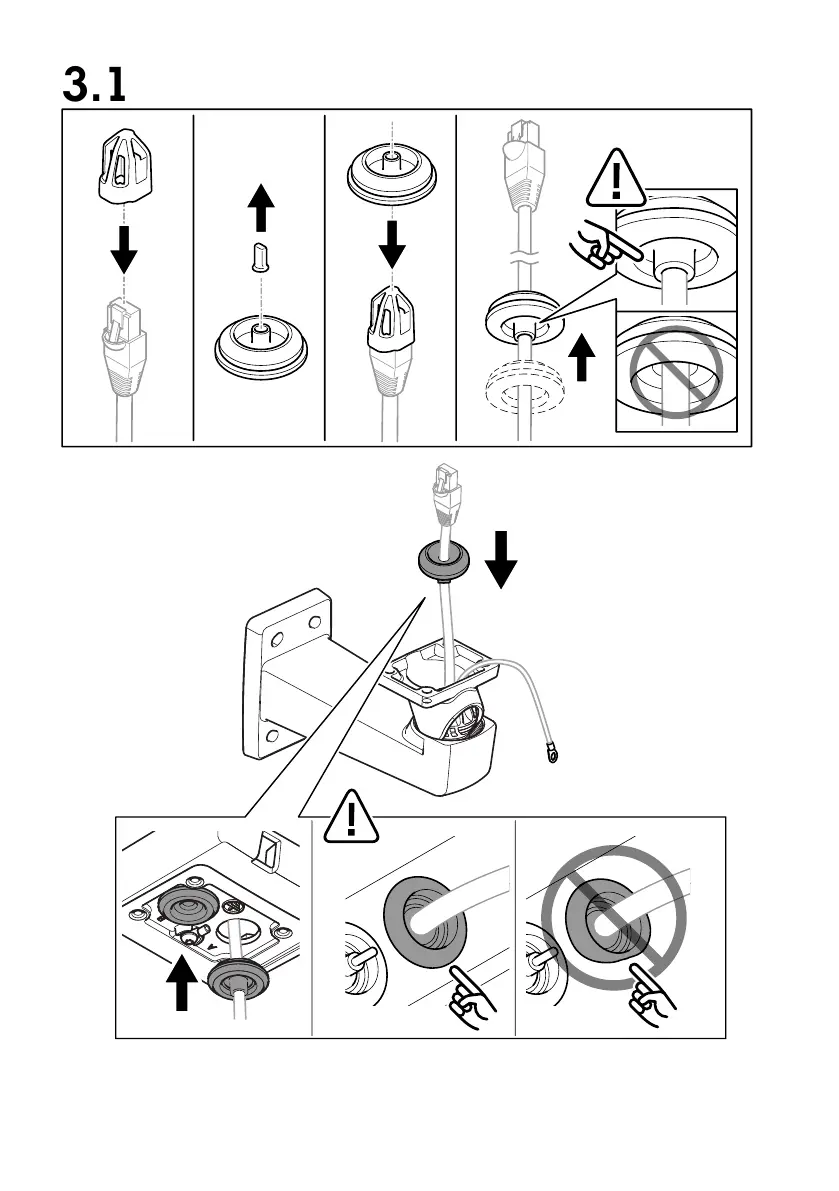 3.1