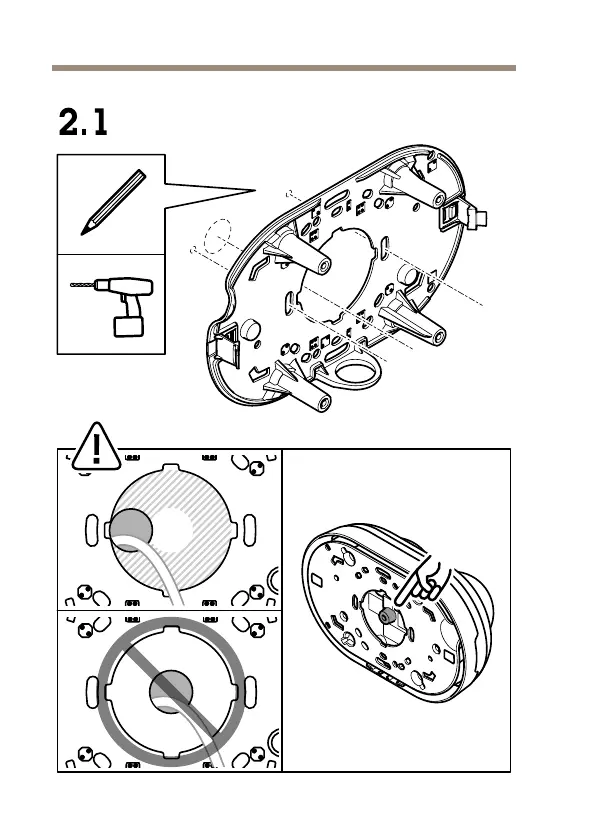 2.1