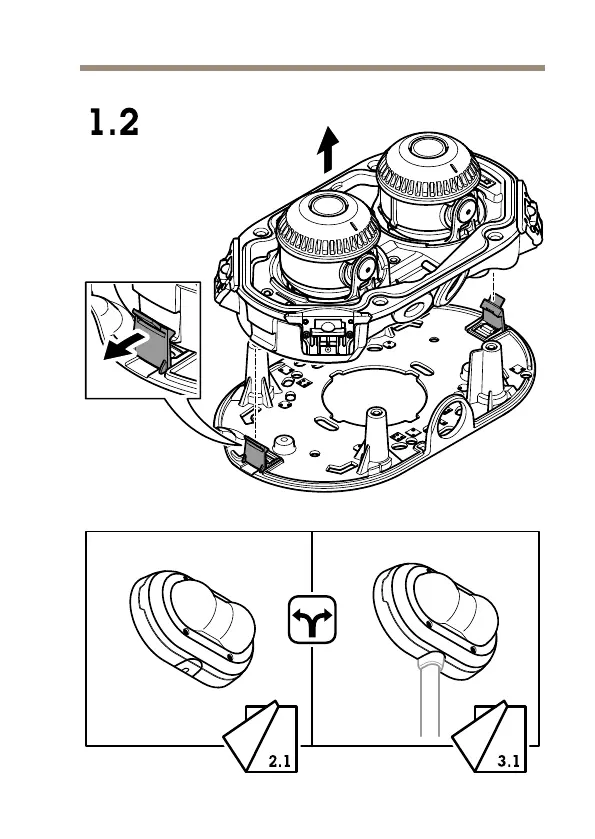 1.2

2.1

3.1