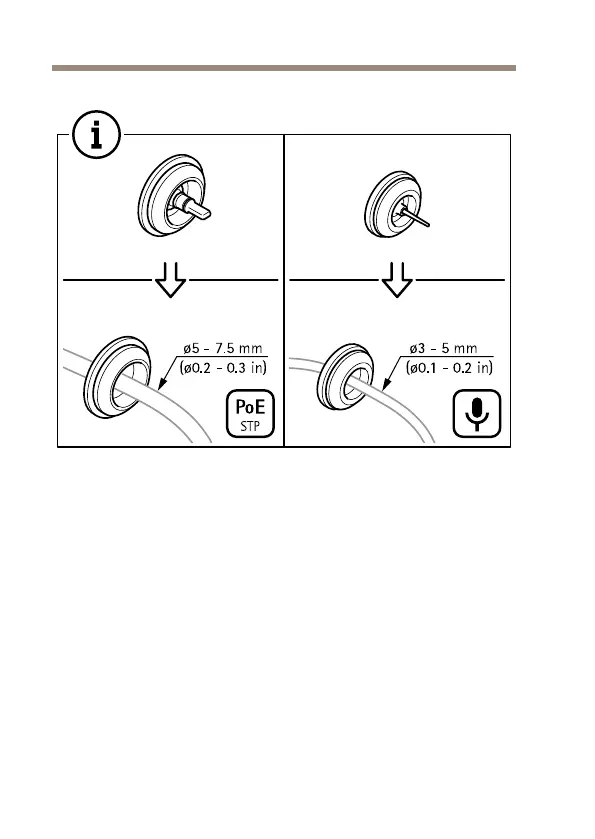 i

ø5 - 7.5 mm
(ø0.2 - 0.3 in)

PoE
STP

ø3 - 5 mm
(ø0.1 - 0.2 in)