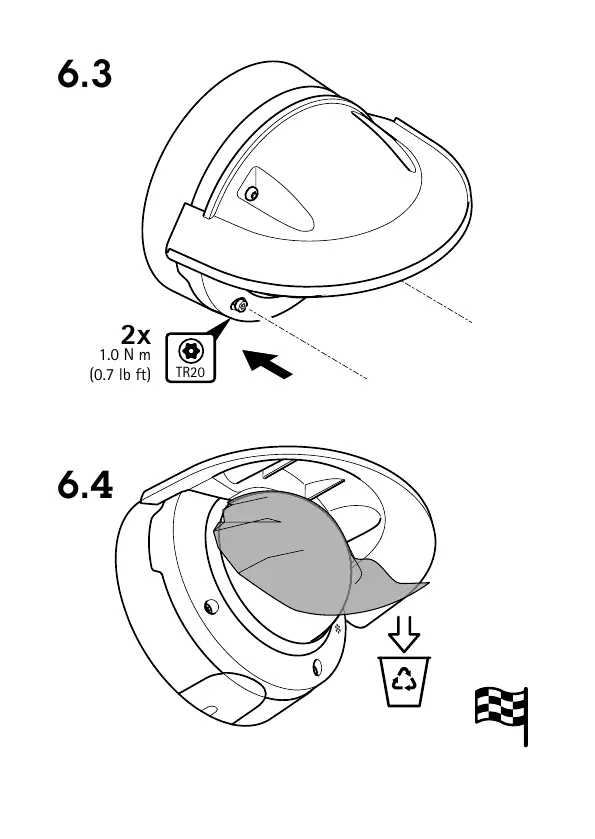 6.3

2x
1.0 N m
(0.7 lb ft)
TR20

6.4