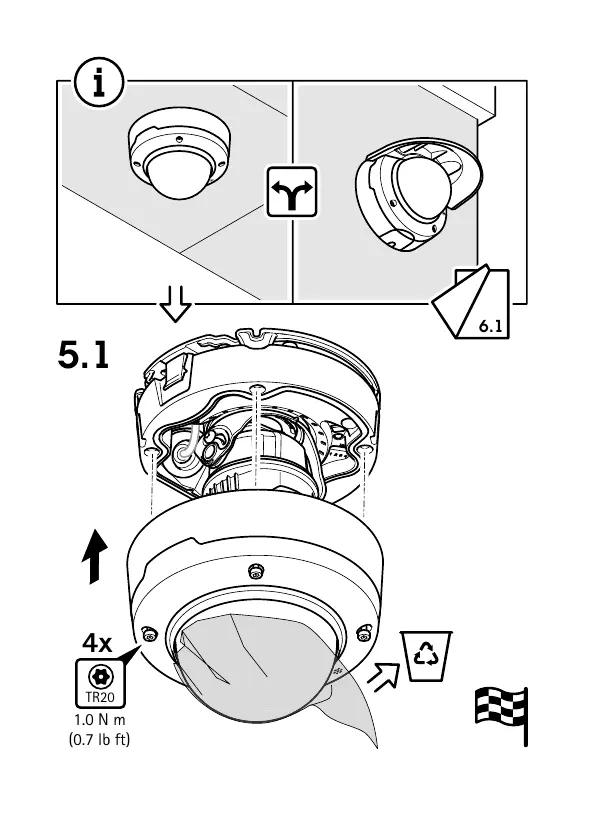 i

6.1

5.1

4x

TR20

1.0 N m
(0.7 lb ft)