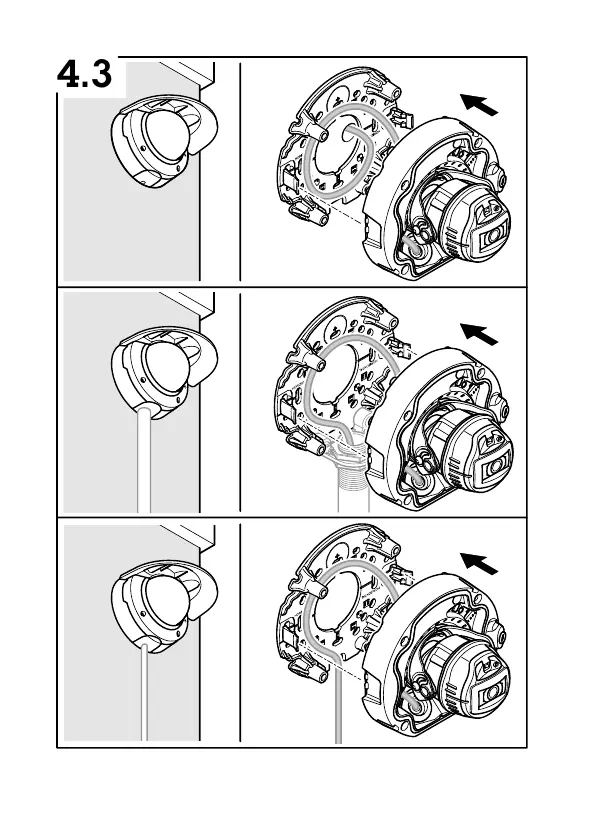 4.3