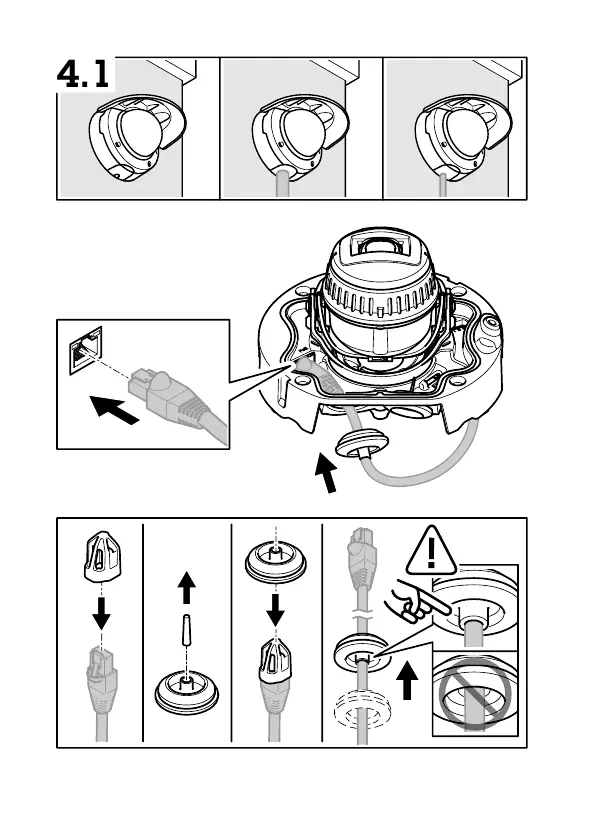 4.1