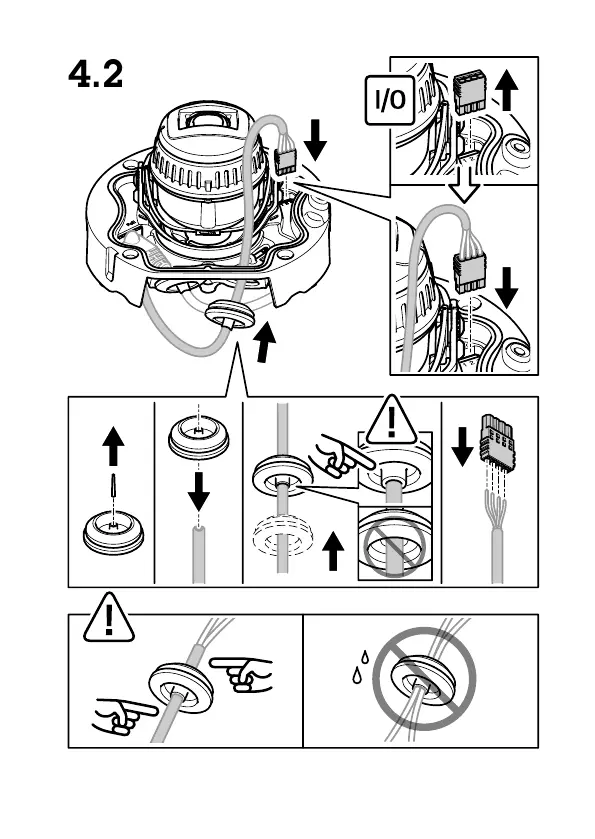 4.2

I/O