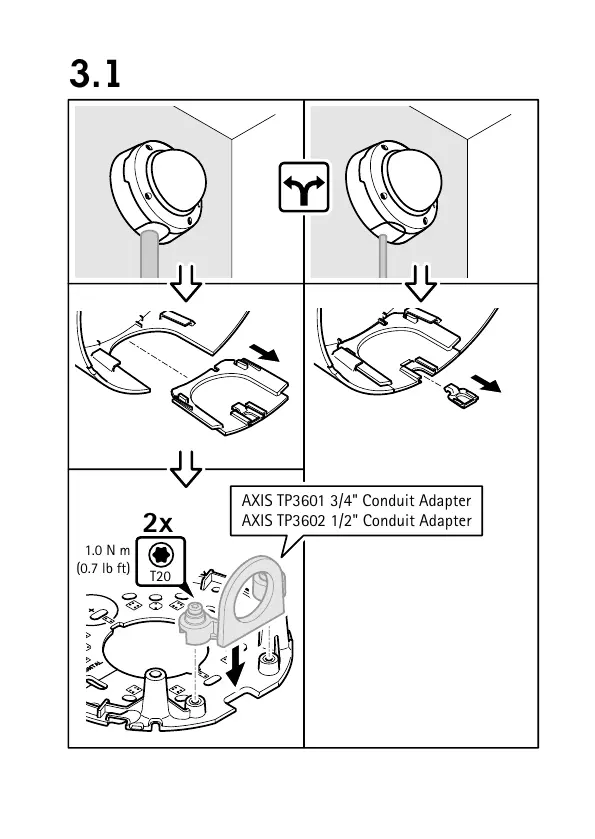 3.1

AXIS TP3601 3/4" Conduit Adapter
AXIS TP3602 1/2" Conduit Adapter

2x

1.0 N m
(0.7 lb ft)

T20