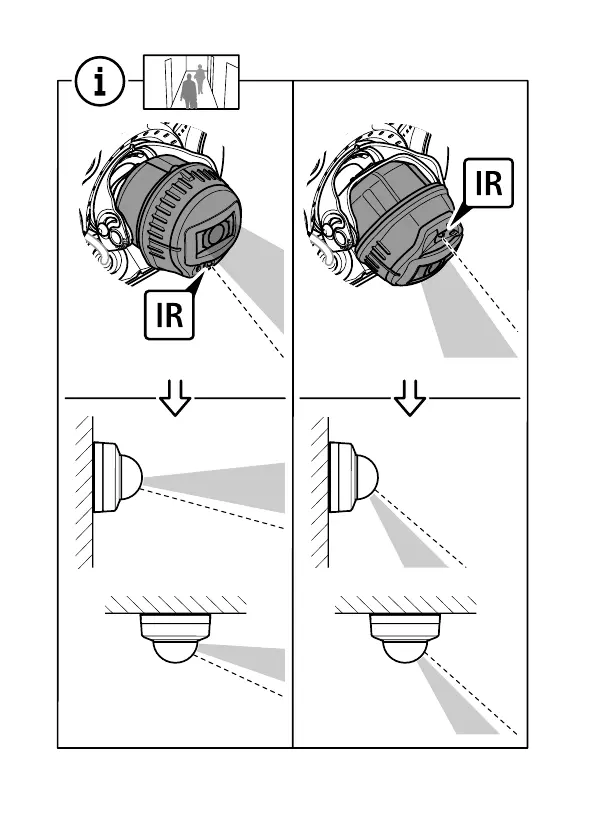 i

IR

IR