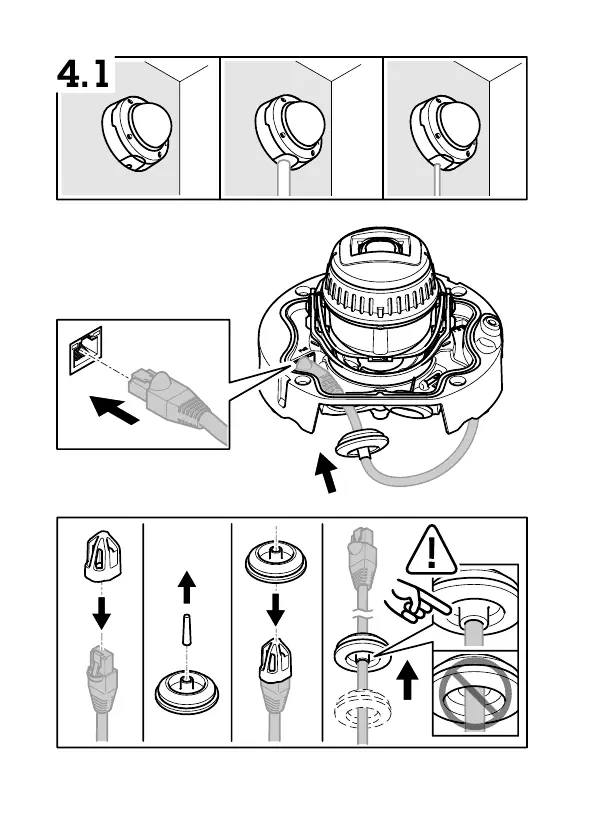 4.1