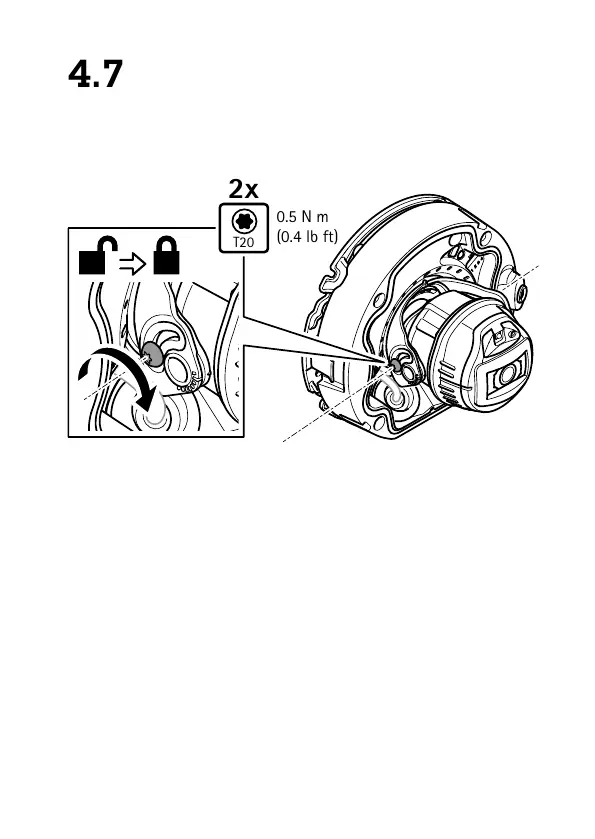 4.7

2x

T20

0.5 N m
(0.4 lb ft)