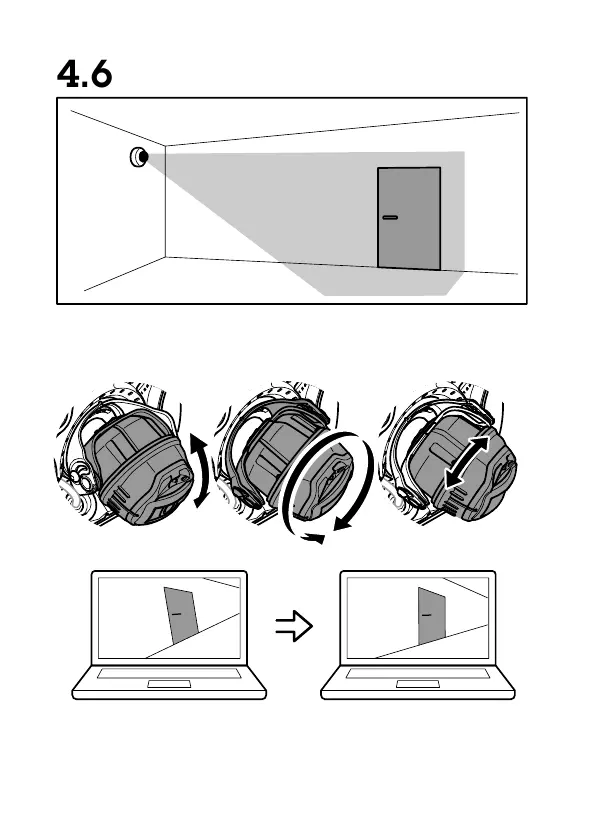 4.6