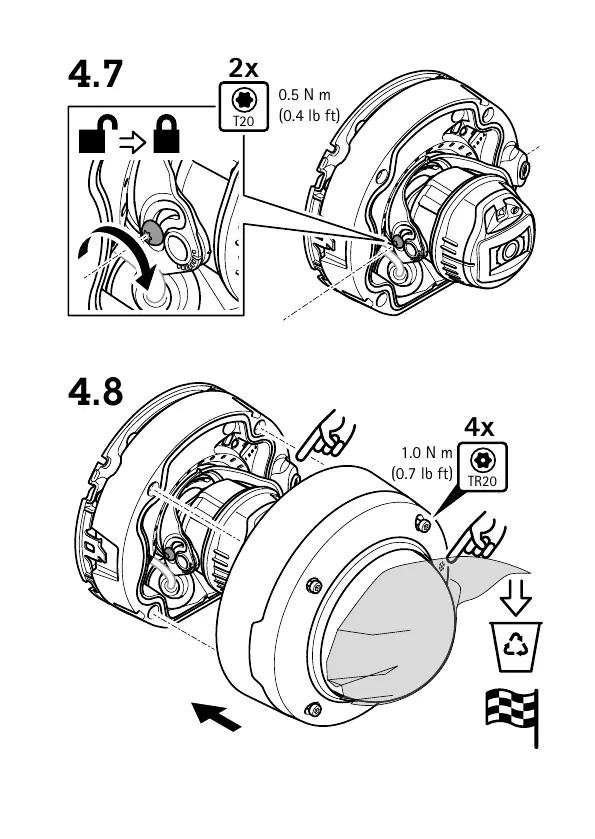 4.7

2x

T20

0.5 N m
(0.4 lb ft)

4.8

4x

1.0 N m
(0.7 lb ft)

TR20