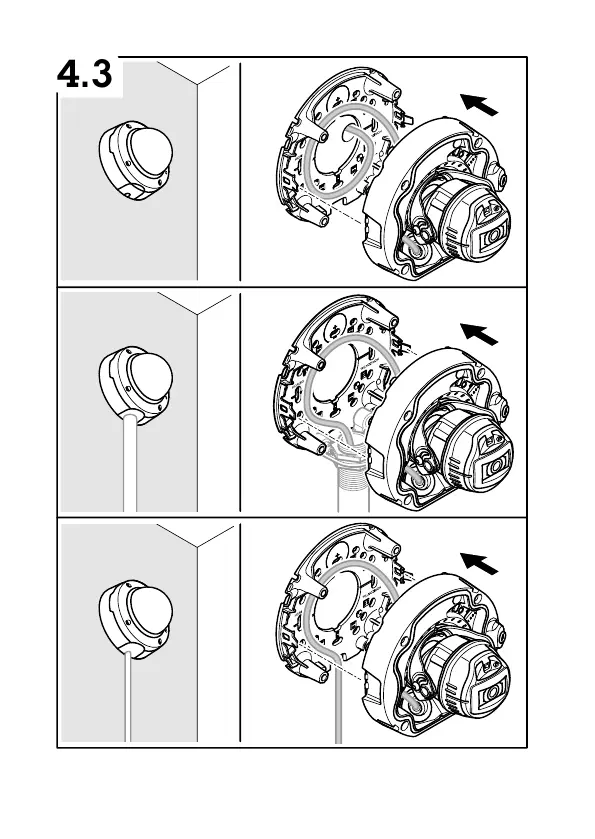 4.3