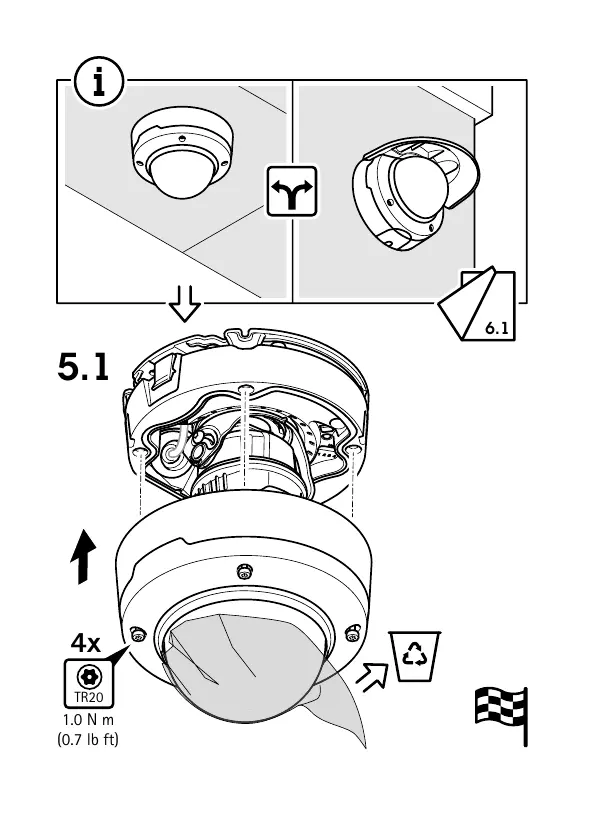 i

6.1

5.1

4x

TR20

1.0 N m
(0.7 lb ft)