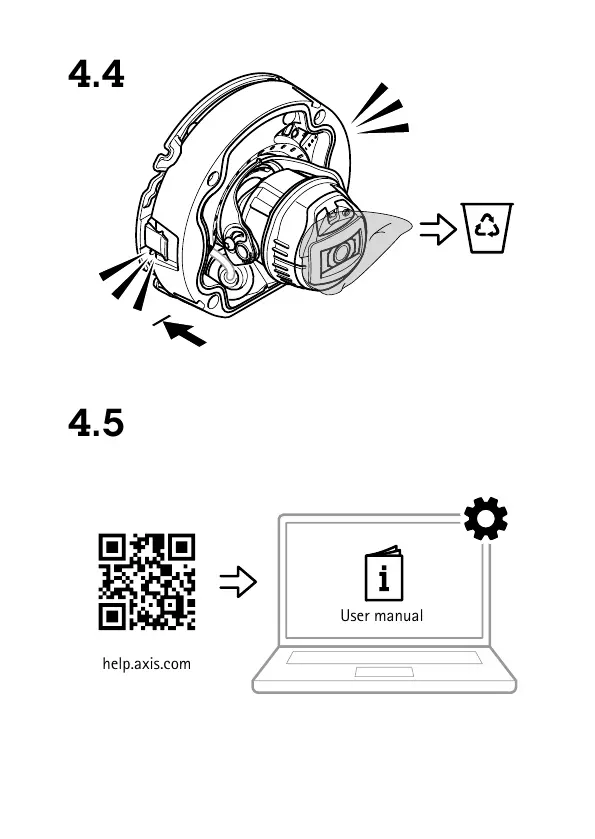 4.4

4.5

help.axis.com

i

User manual