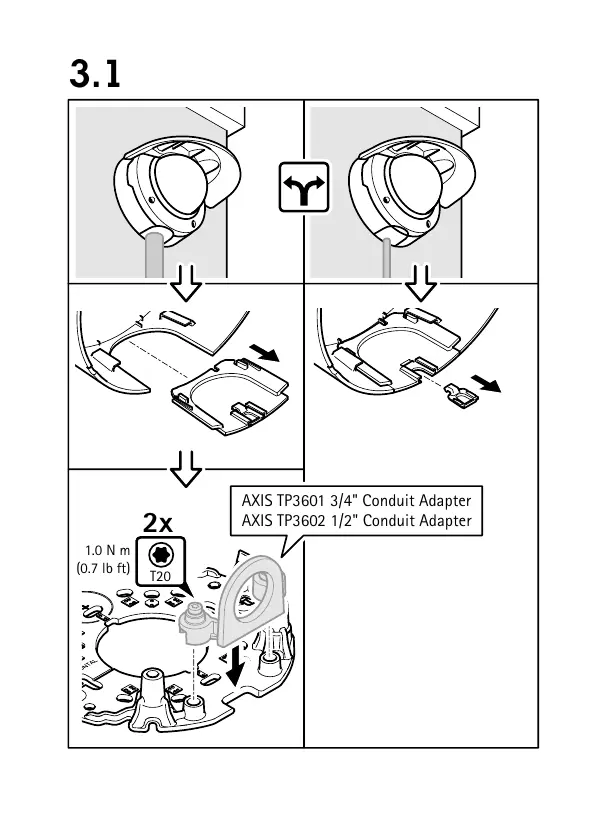 3.1

AXIS TP3601 3/4" Conduit Adapter
AXIS TP3602 1/2" Conduit Adapter

2x

1.0 N m
(0.7 lb ft)

T20