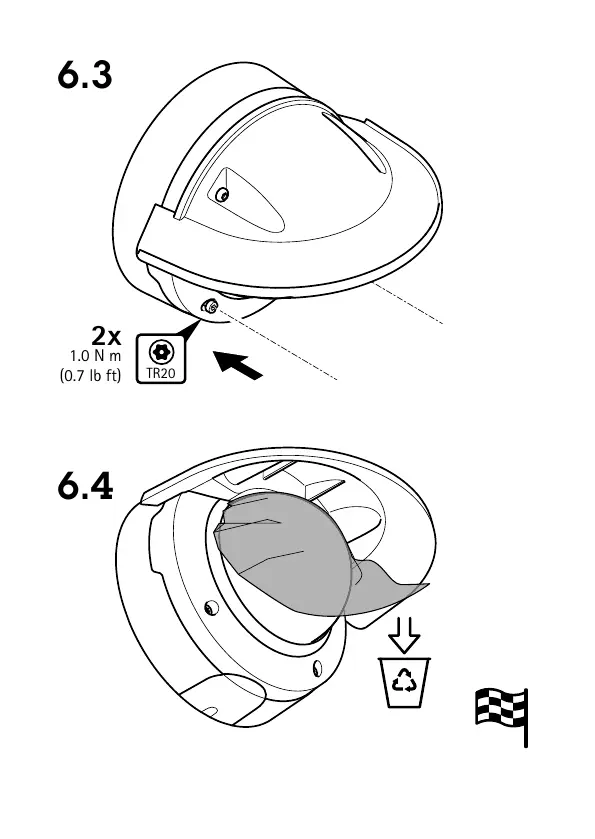 6.3

2x
1.0 N m
(0.7 lb ft)

TR20

6.4