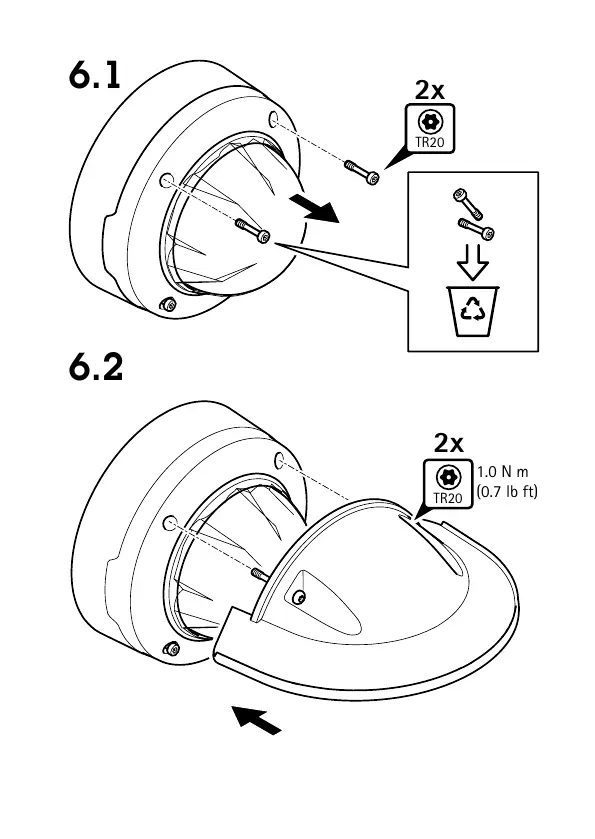 6.1

2x

TR20

6.2

2x

TR20

1.0 N m
(0.7 lb ft)