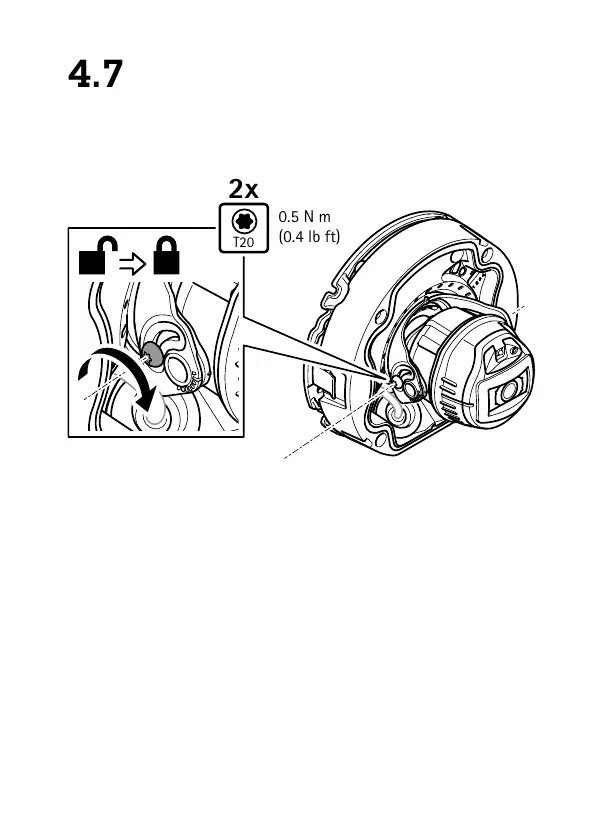 4.7

2x

T20

0.5 N m
(0.4 lb ft)