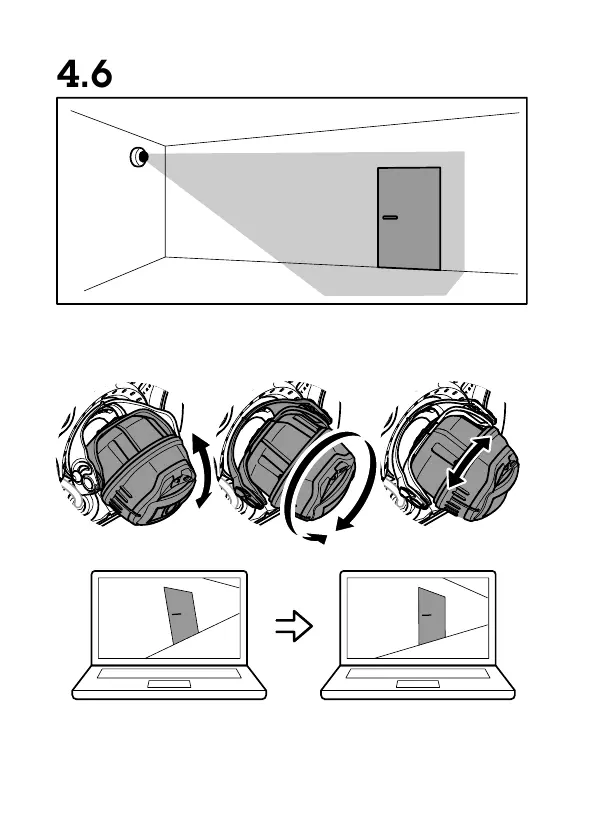 4.6