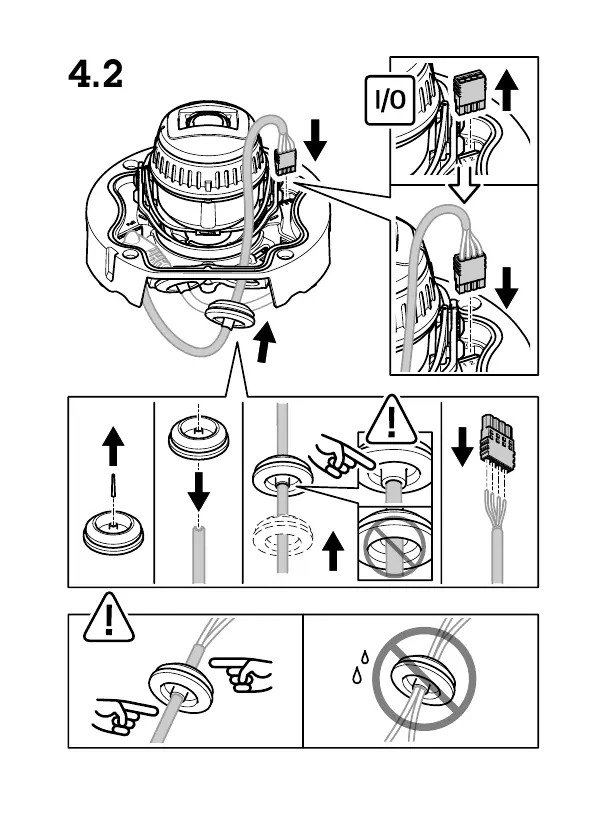 4.2

I/O