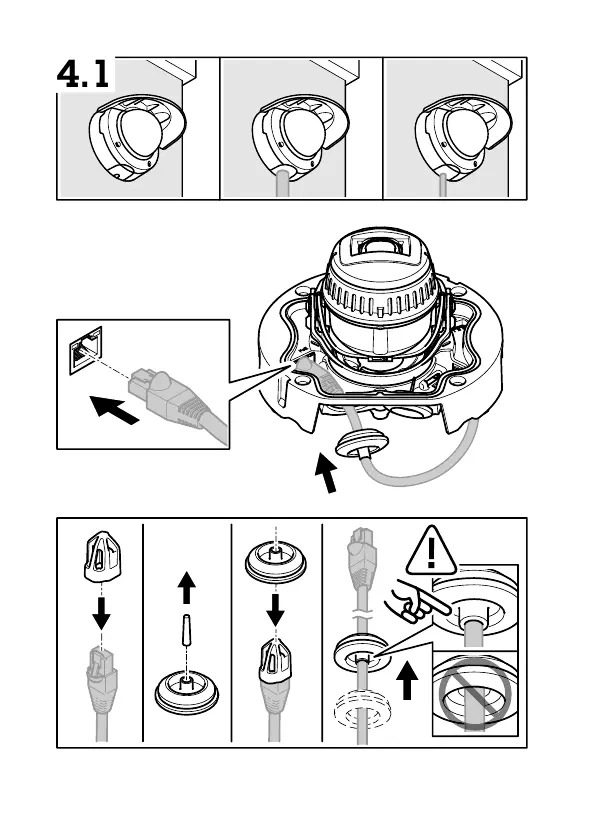 4.1