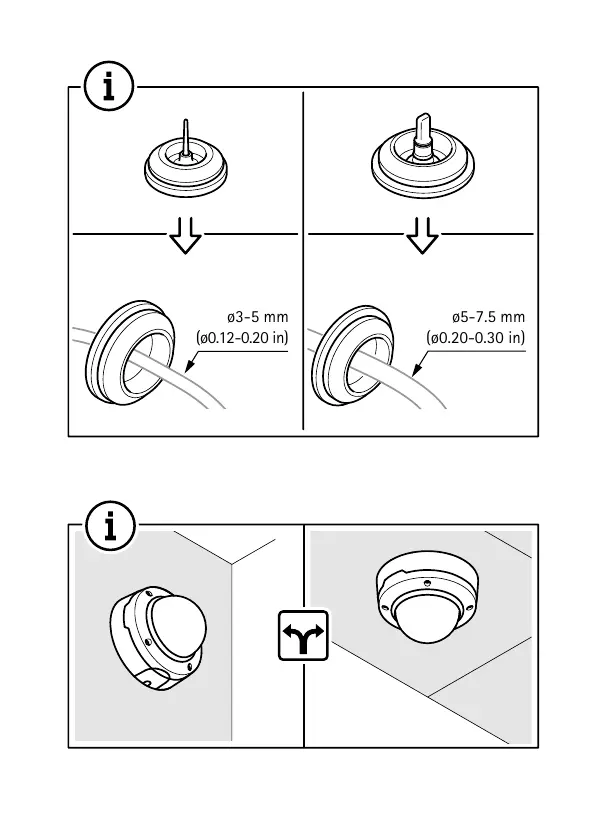 i

ø3-5 mm
(ø0.12-0.20 in)

ø5-7.5 mm
(ø0.20-0.30 in)

i