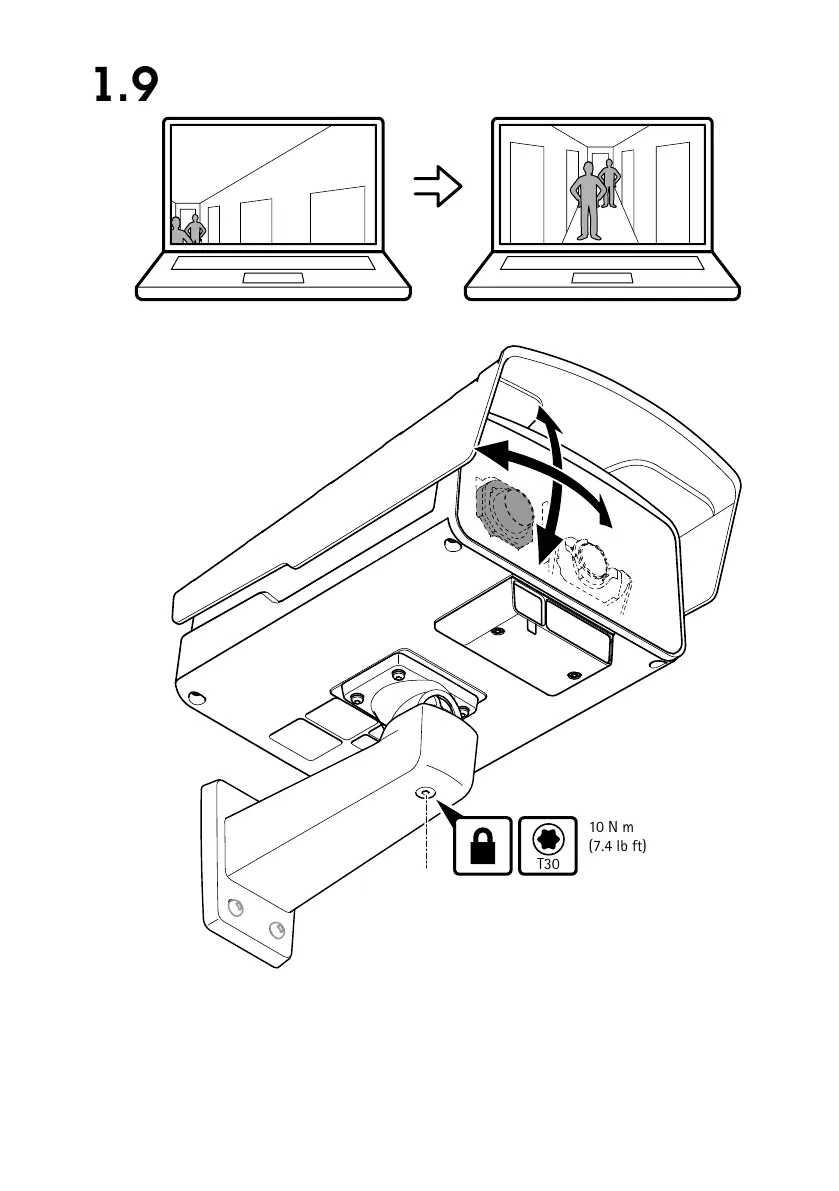 1.9

T30

10 N m
(7.4 lb ft)