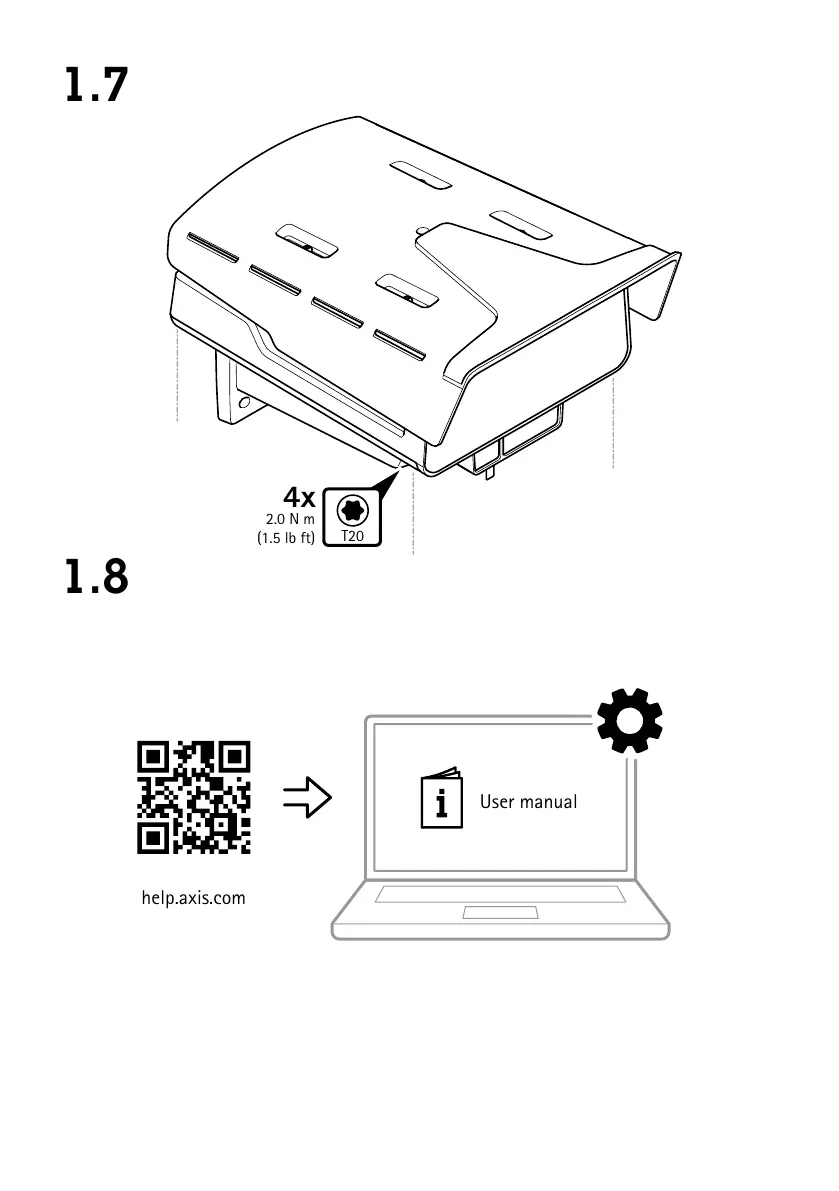 1.7

4x
2.0 N m
(1.5 lb ft)
T20

1.8

help.axis.com

i

User manual