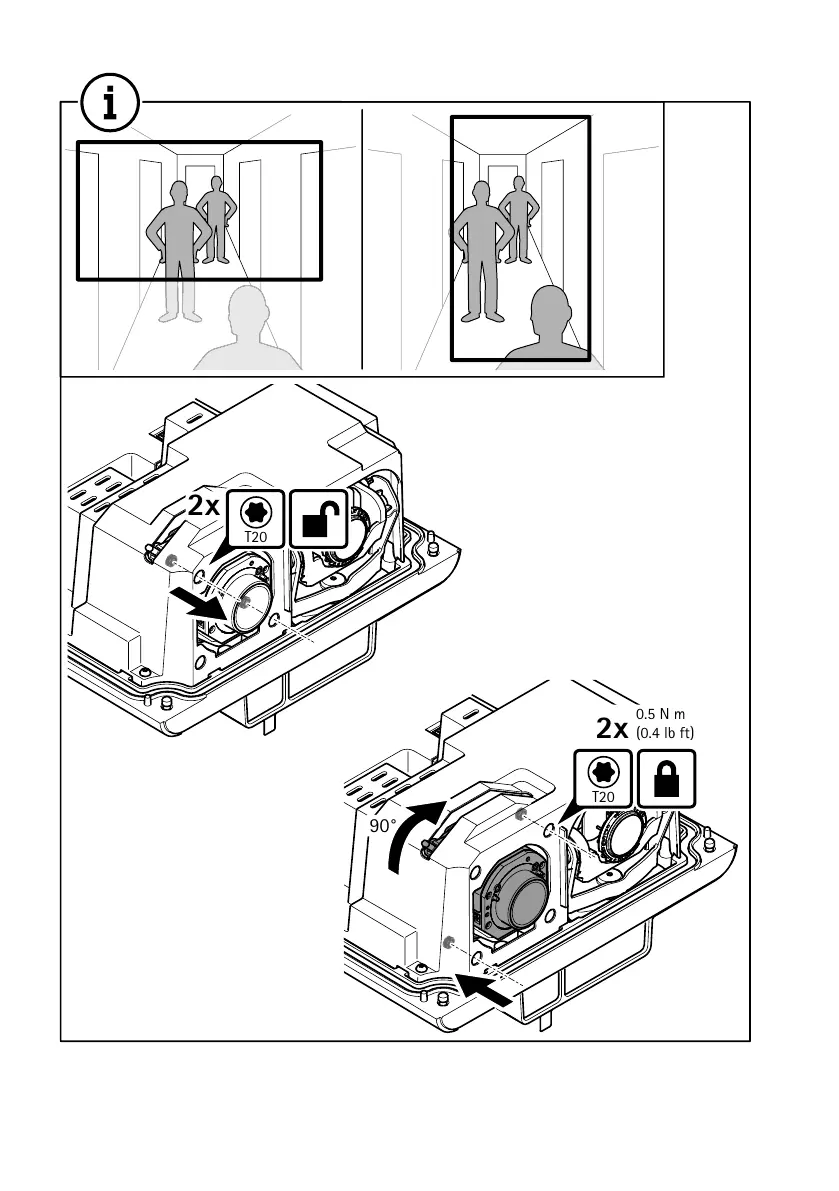 i

2x
T20

2x
0.5 N m
(0.4 lb ft)
T20
90°