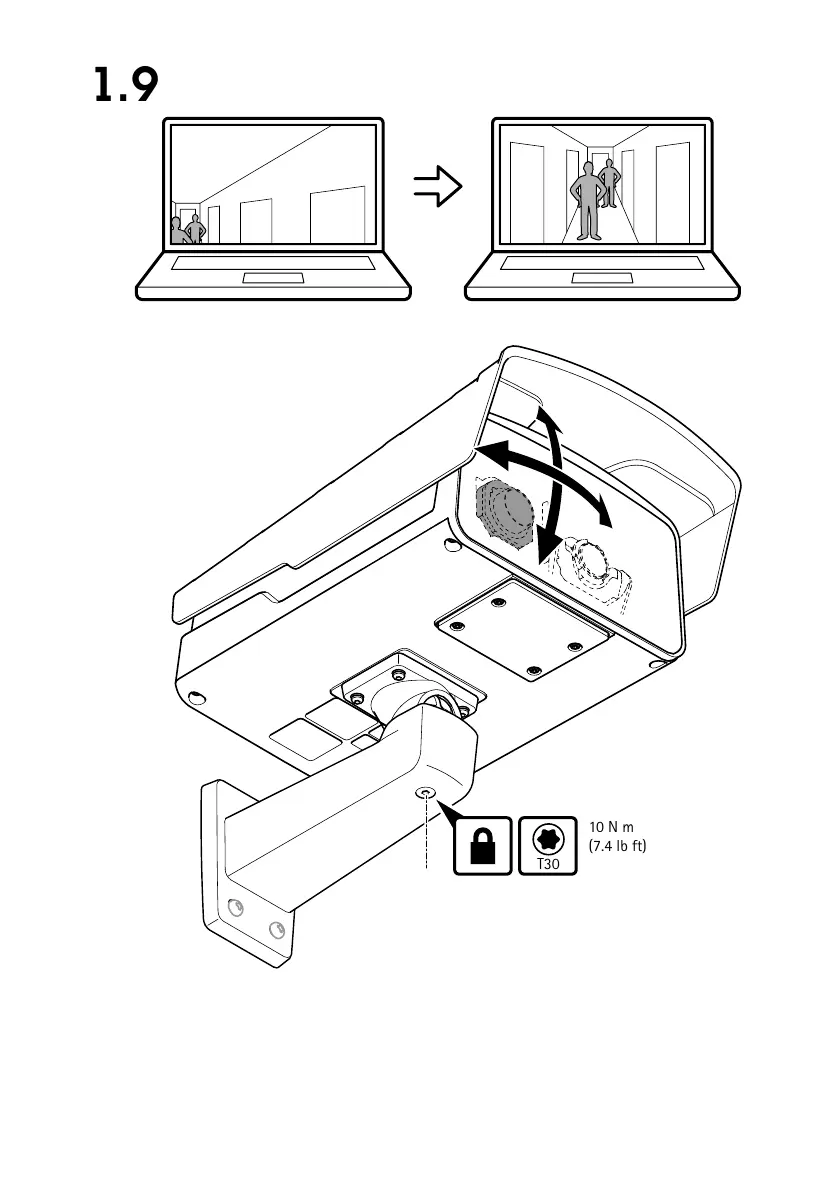 1.9

T30

10 N m
(7.4 lb ft)