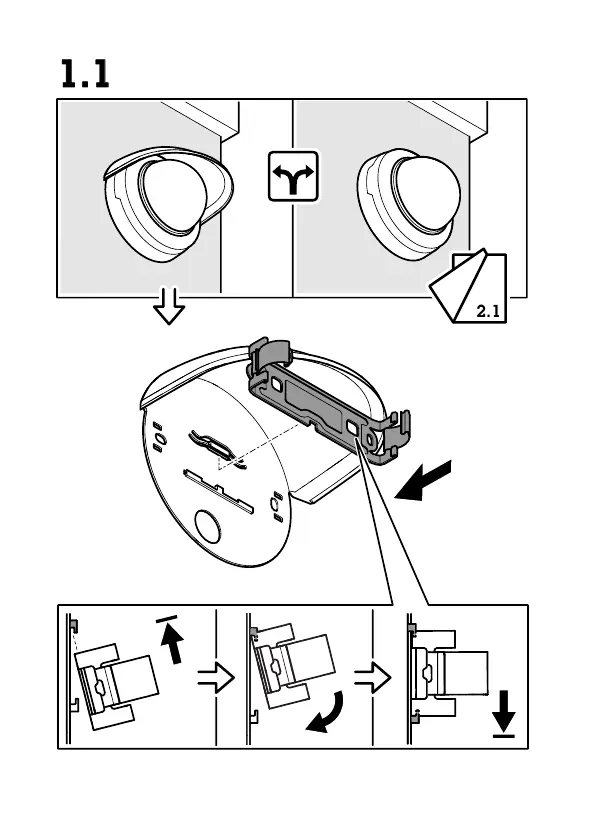 1.1

2.1