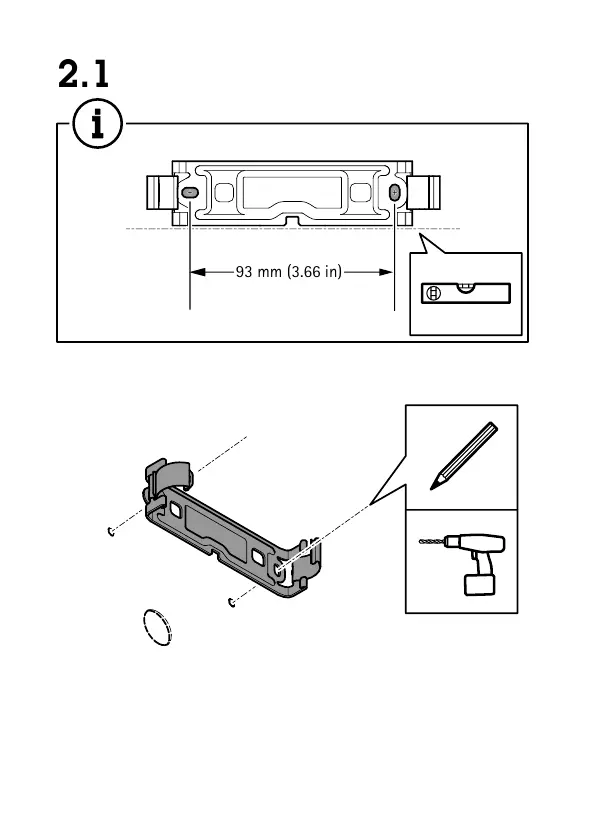 2.1

i

93 mm (3.66 in)