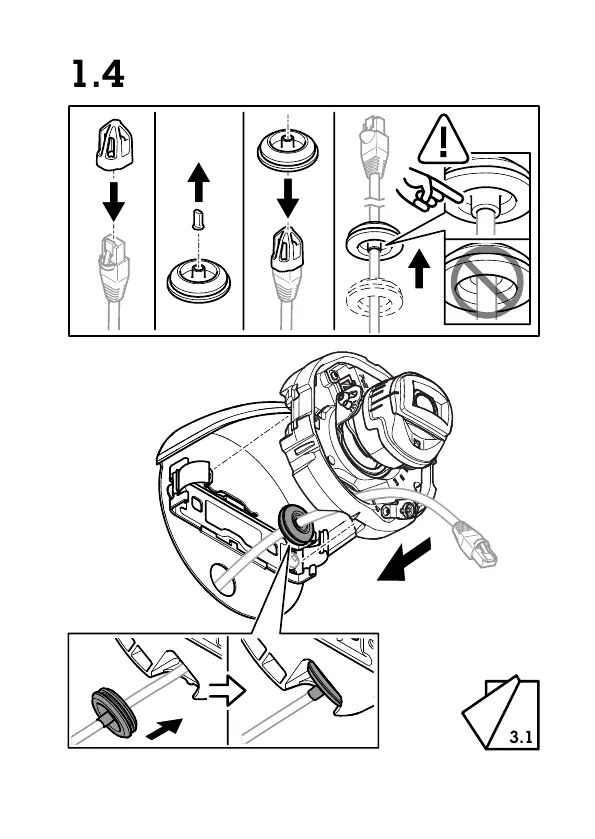 1.4

3.1