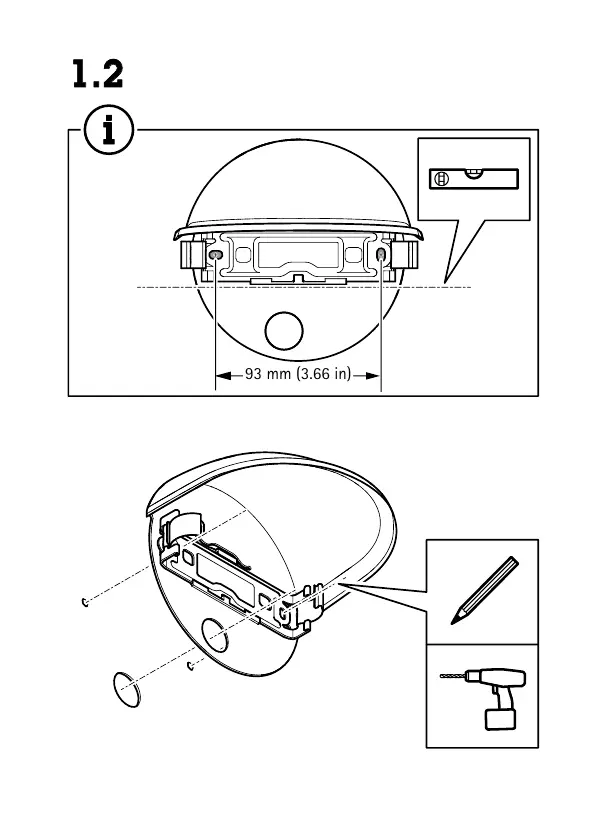 1.2

i

93 mm (3.66 in)