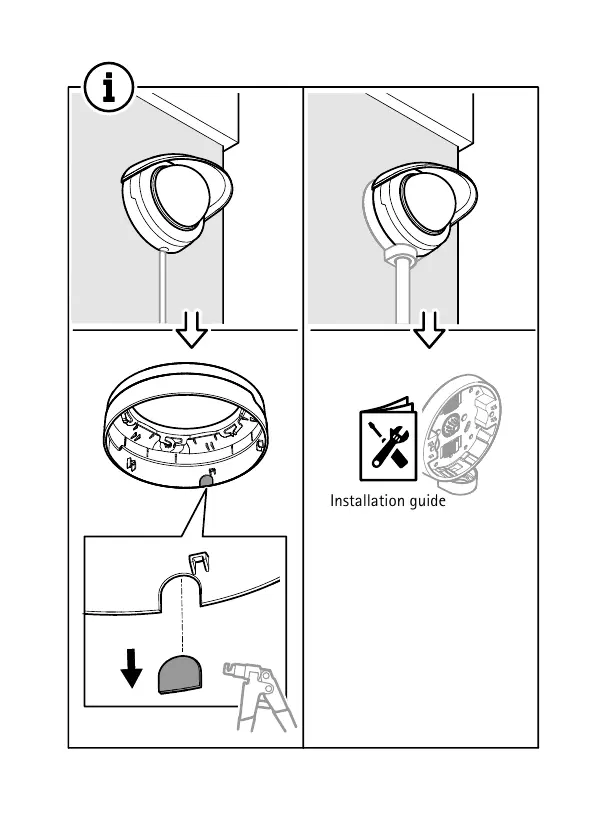 i

Installation guide