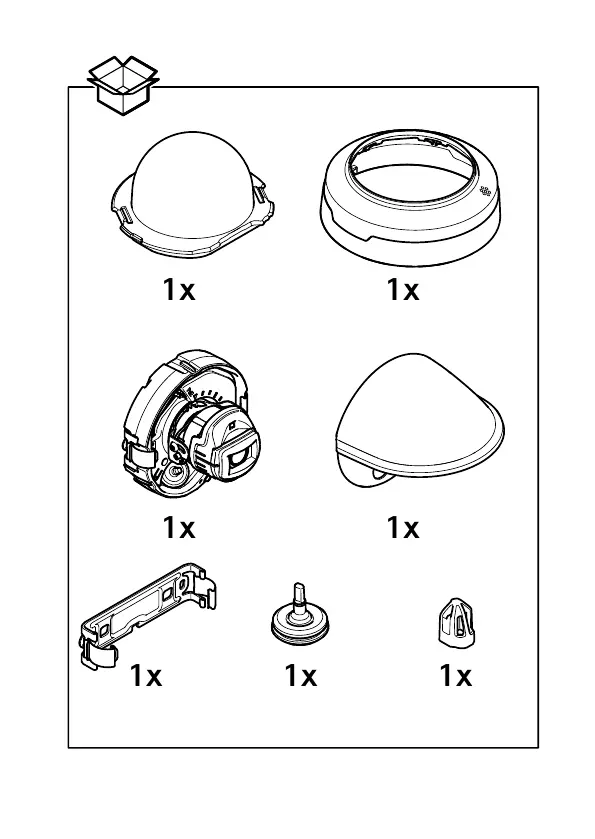 1x

1x

1x

1x

1x

1x

1x