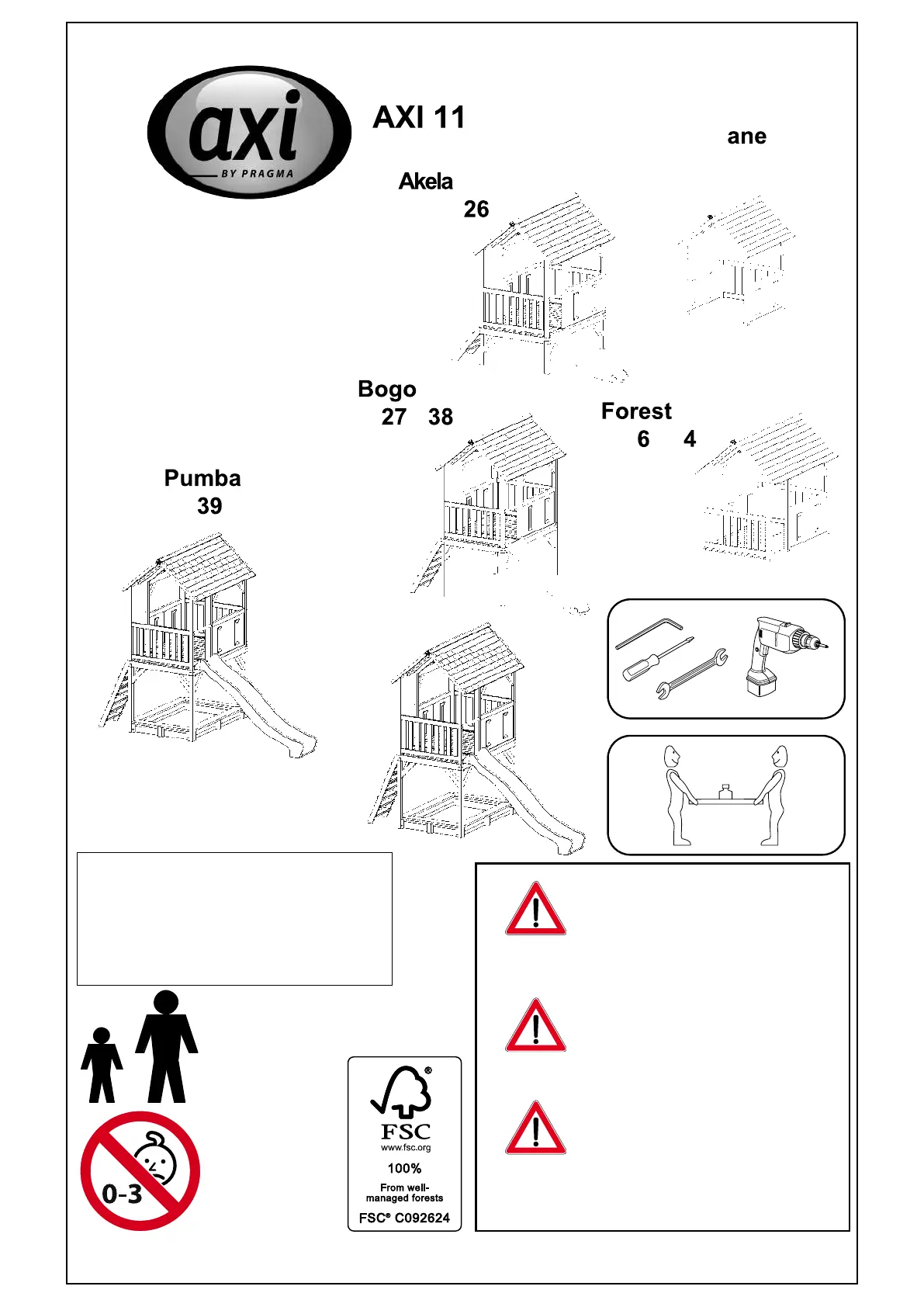 axi
BY PRAGMA

AXI 11

ane

Akela
26

Bogo
27 38

Forest
6 4

Pumba
39

0-3

FSC
www.fsc.org
100%
From well-managed forests
FSC® C092624