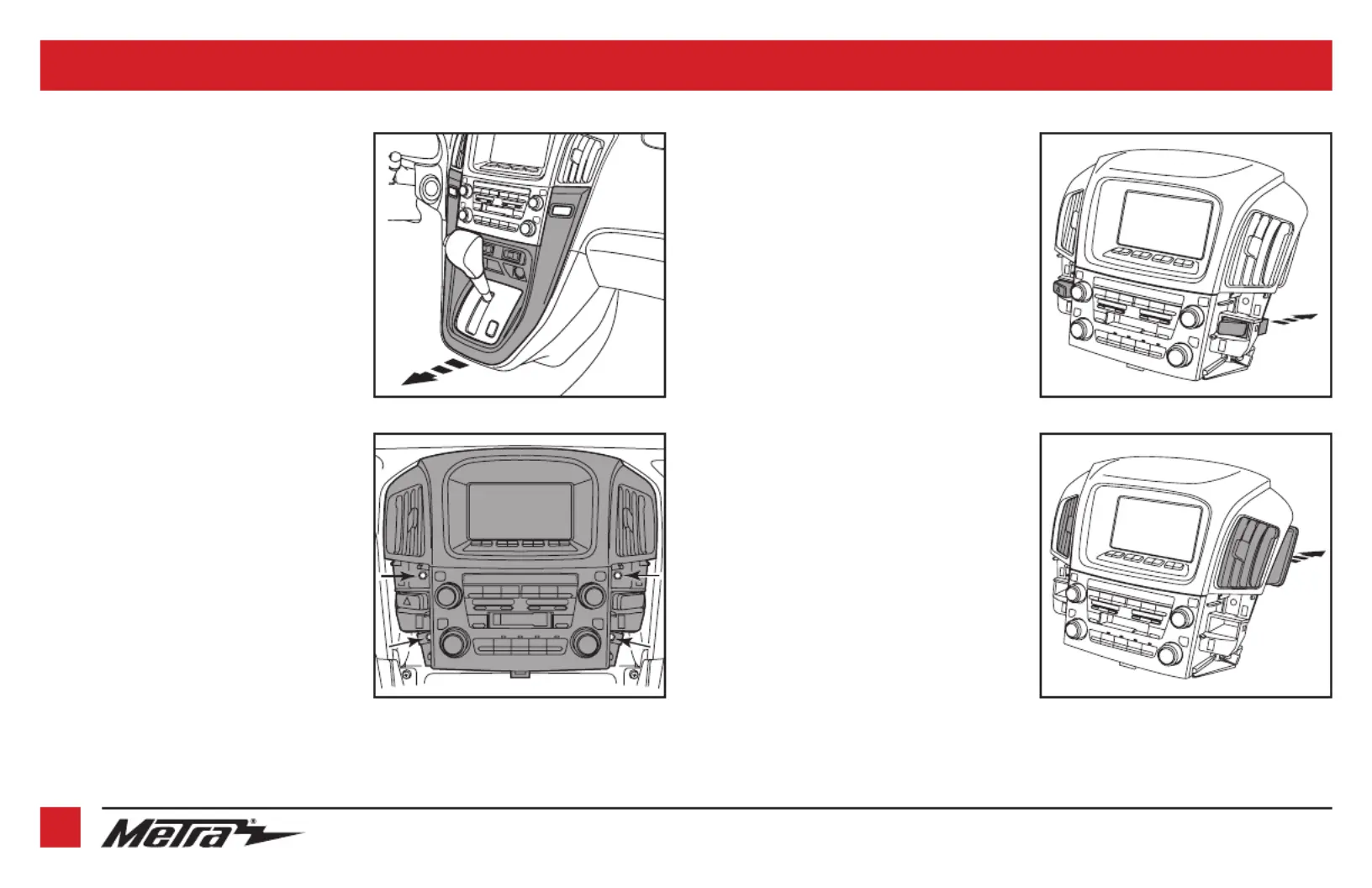 Metra®