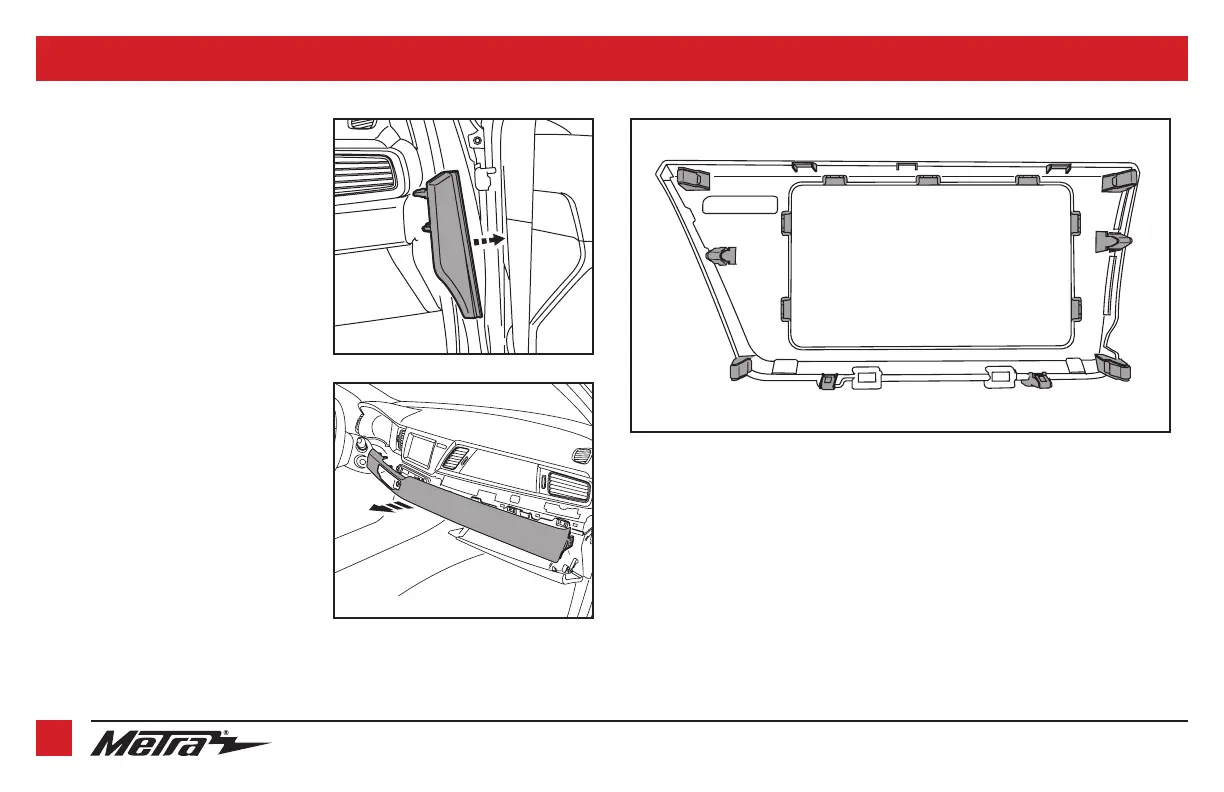 Metra®