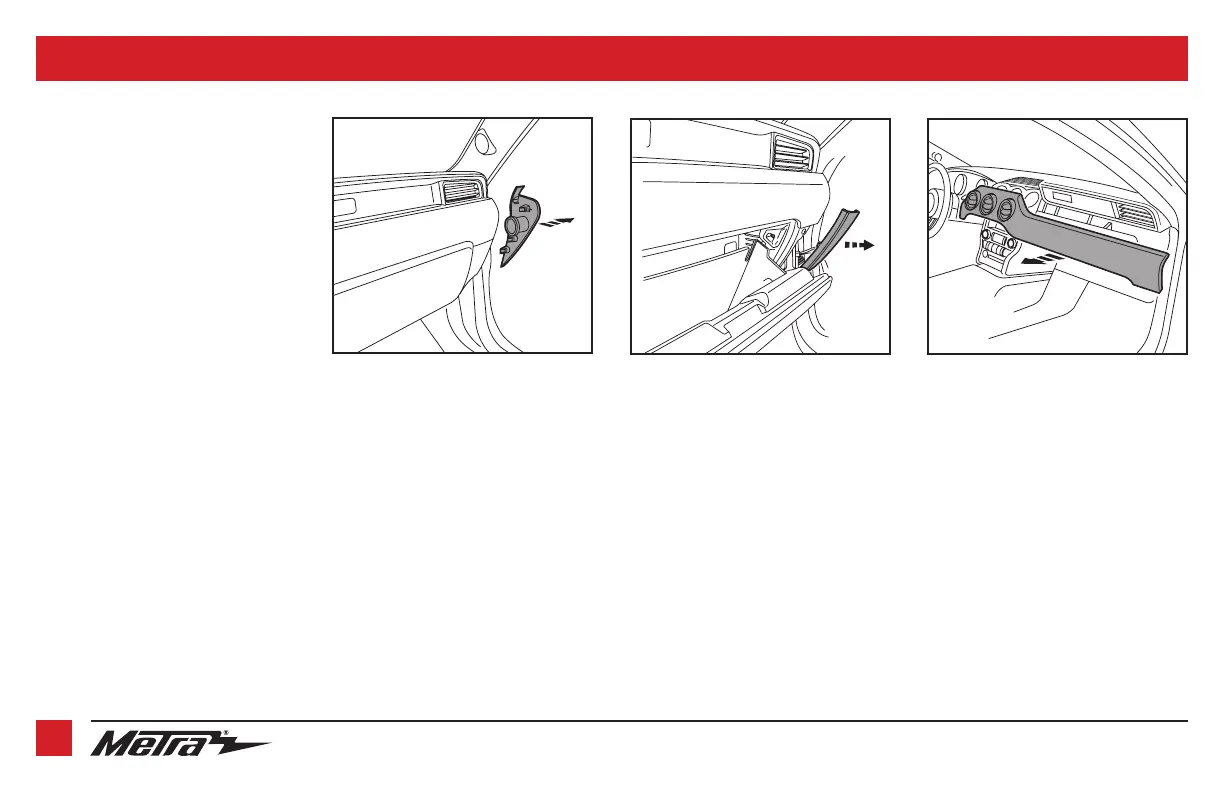 Metra®