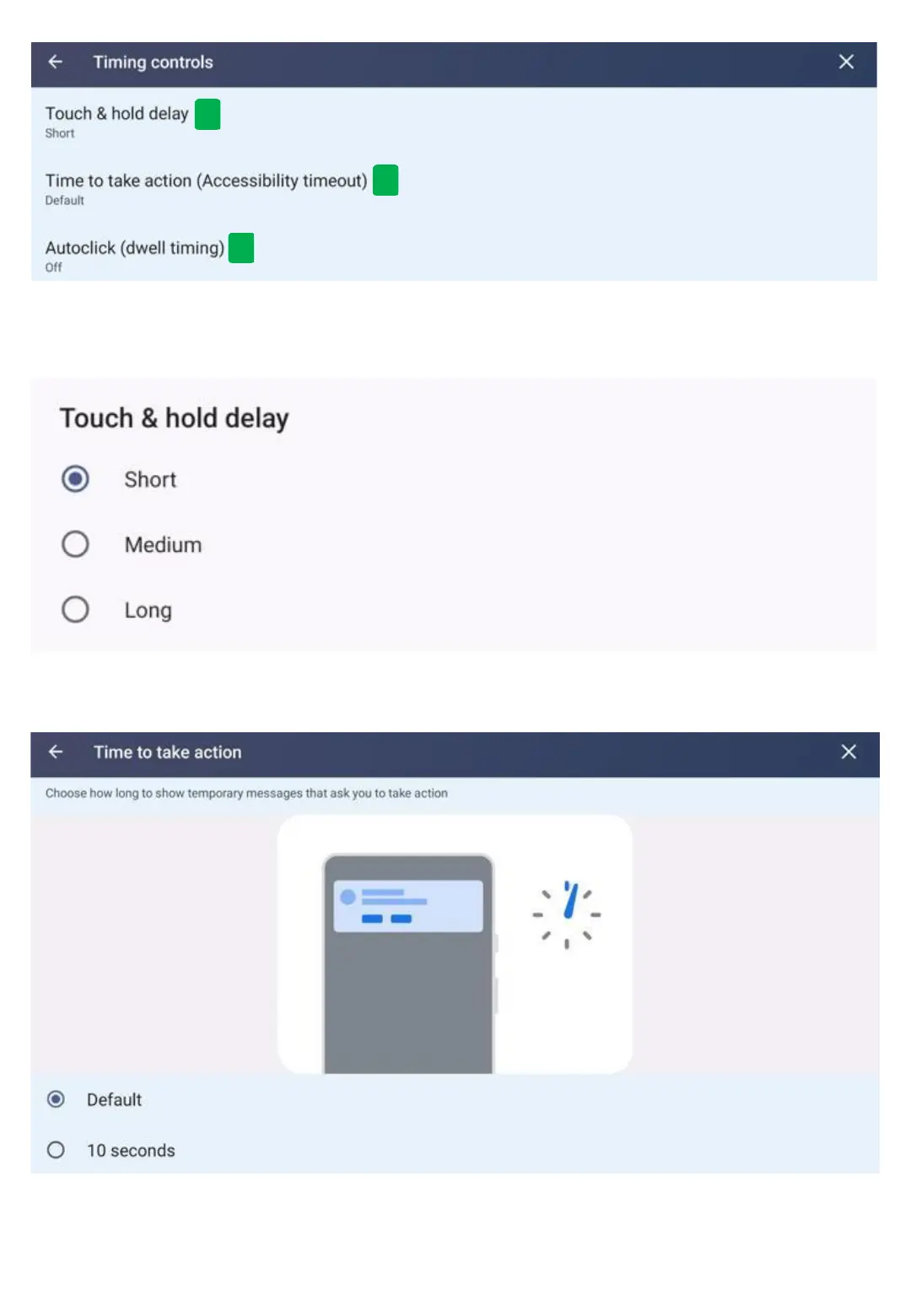 Timing controls

Touch & hold delay
Short

Time to take action (Accessibility timeout)
Default

Autoclick (dwell timing)
Off

Touch & hold delay

Short

Medium

Long

Time to take action

Choose how long to show temporary messages that ask you to take action

Default

10 seconds