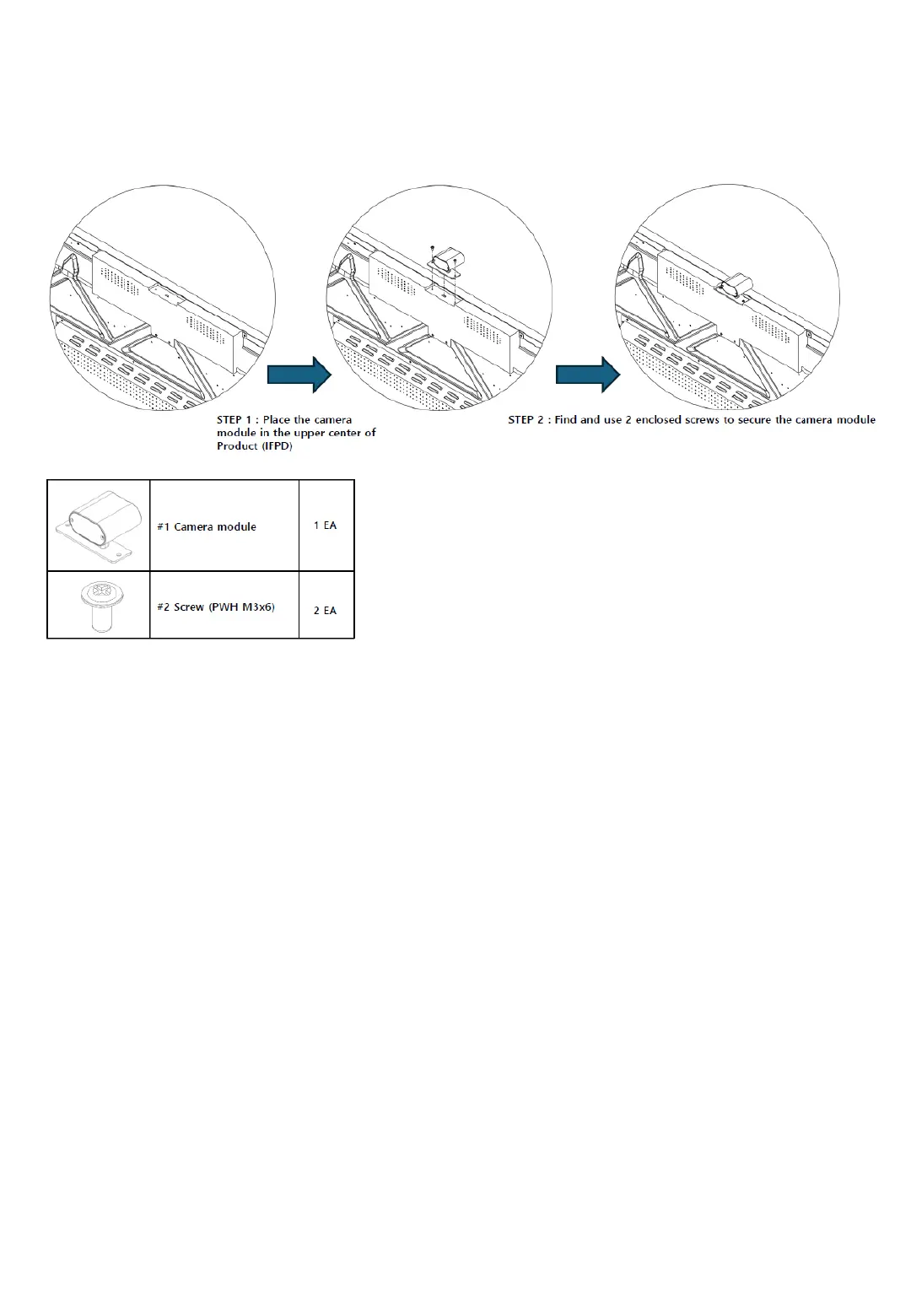 STEP 1 : Place the camera module in the upper center of Product (IFPD)

STEP 2 : Find and use 2 enclosed screws to secure the camera module

| | #1 Camera module | 1 EA |
|---|---|---|
| | #2 Screw (PWH M3x6) | 2 EA |