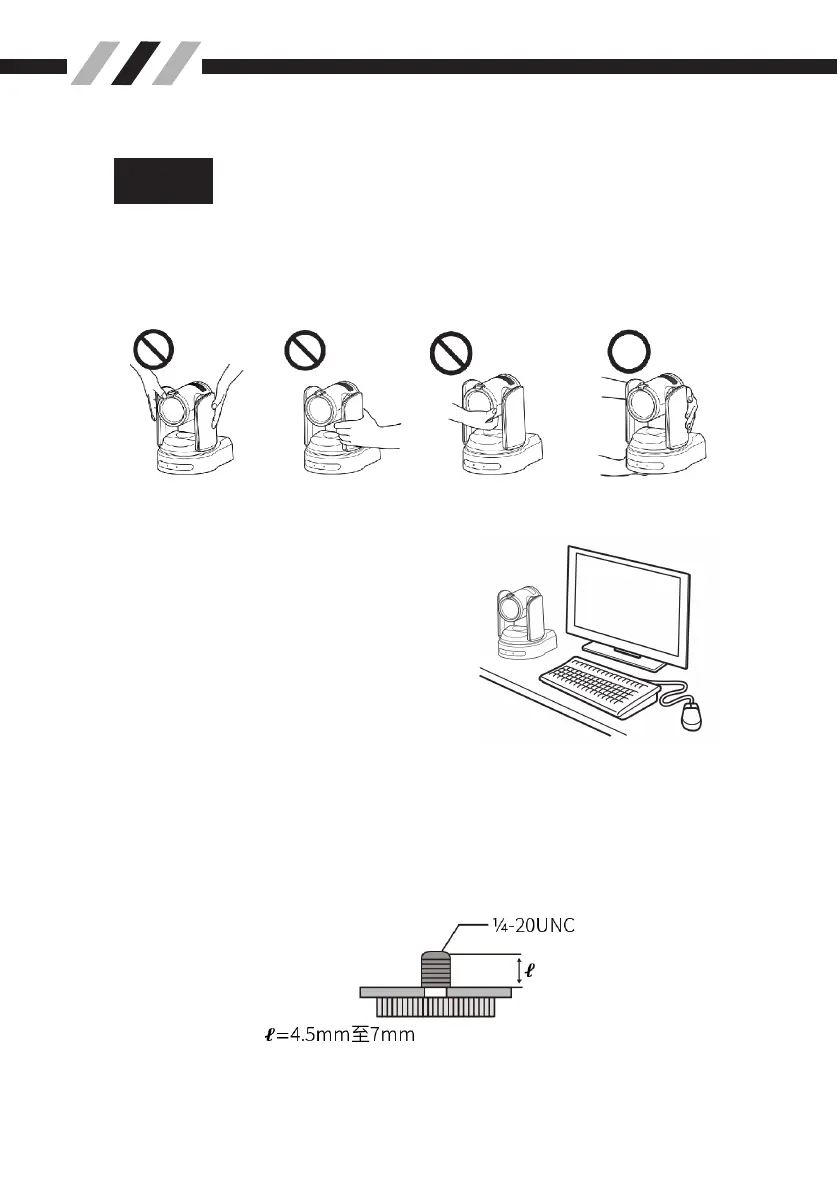 ¼-20UNC

$\ell$

$\ell$=4.5mm至7mm