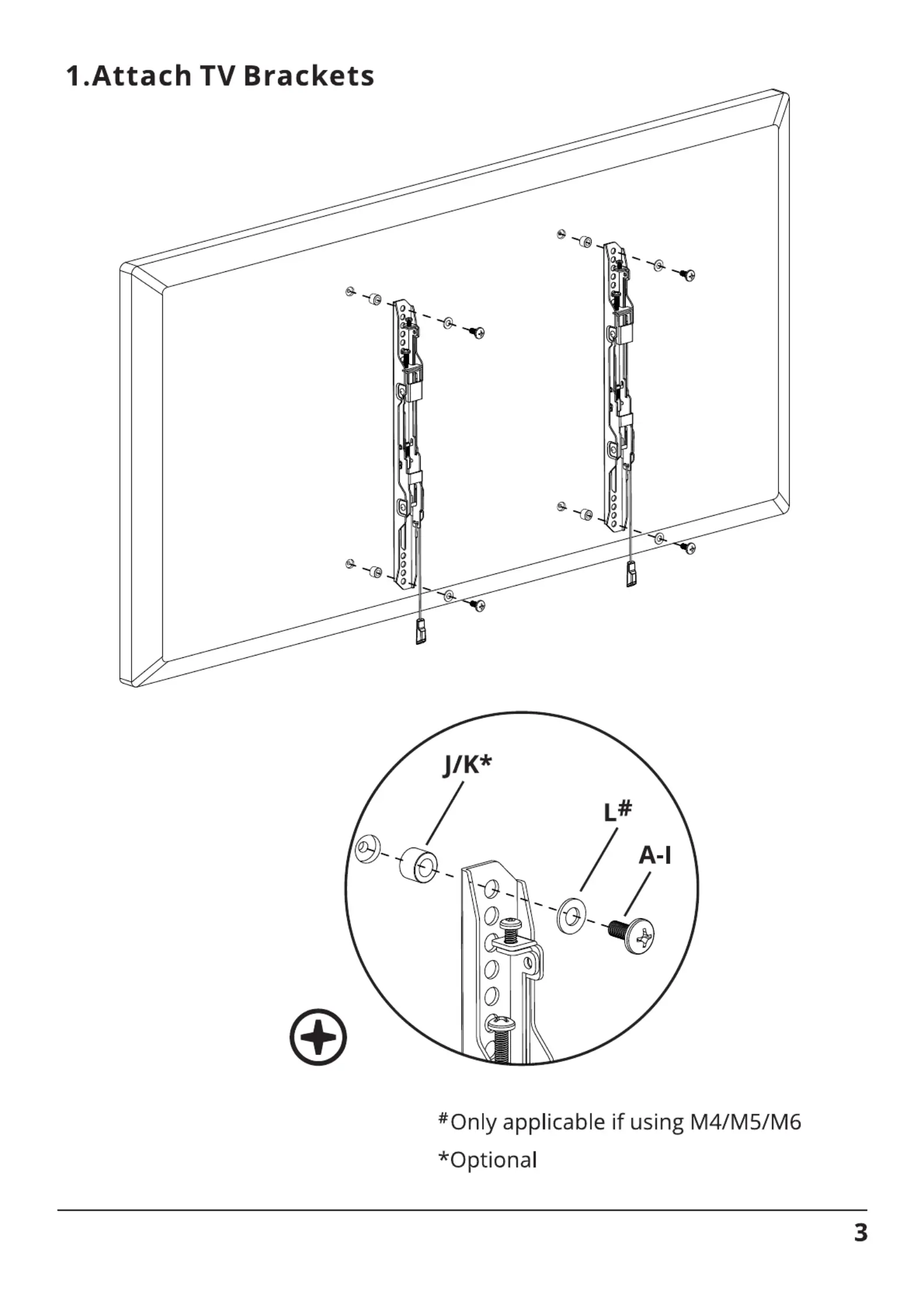 1.Attach TV Brackets

J/K*

L#

A-I

#Only applicable if using M4/M5/M6

*Optional

3