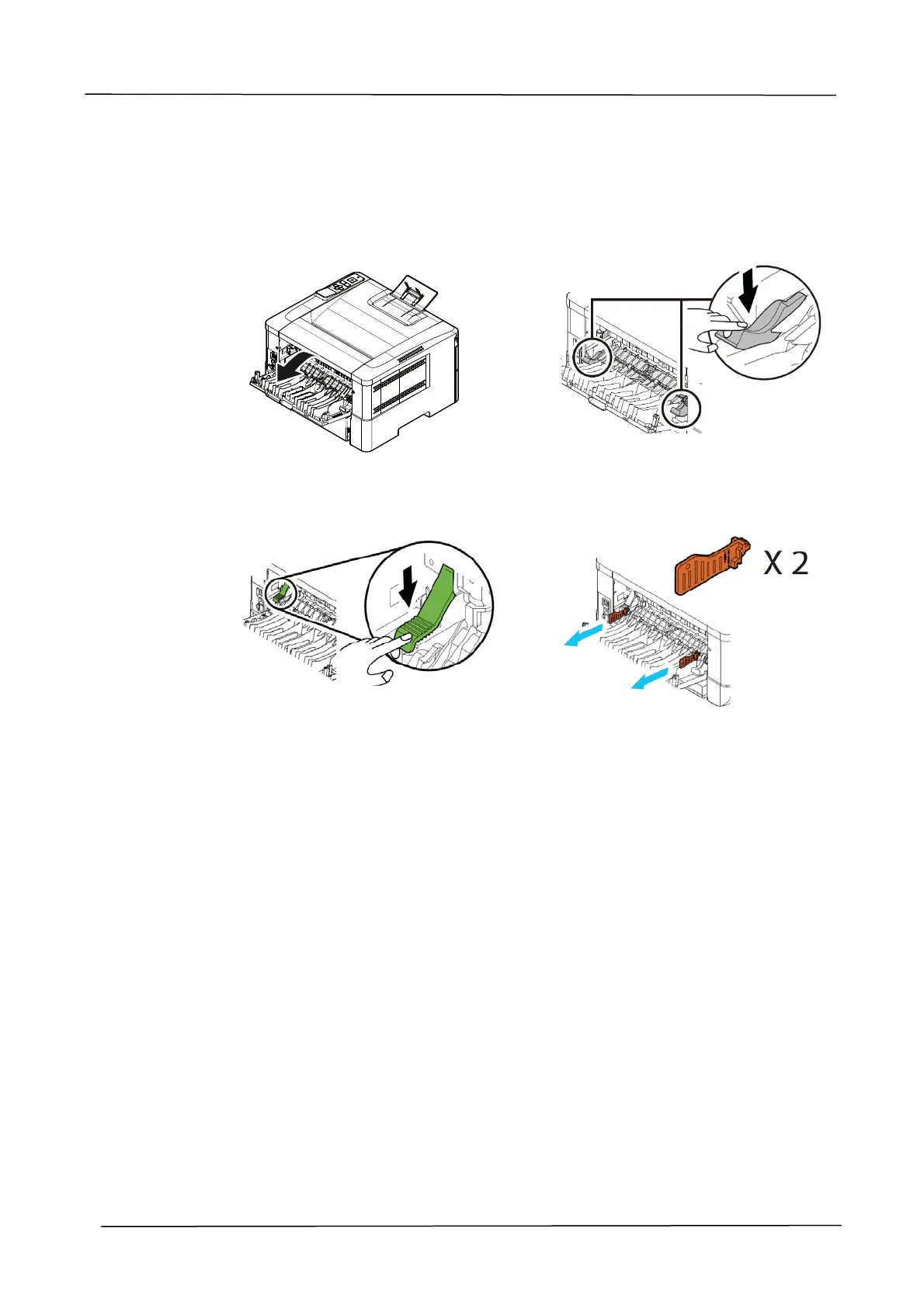 X 2