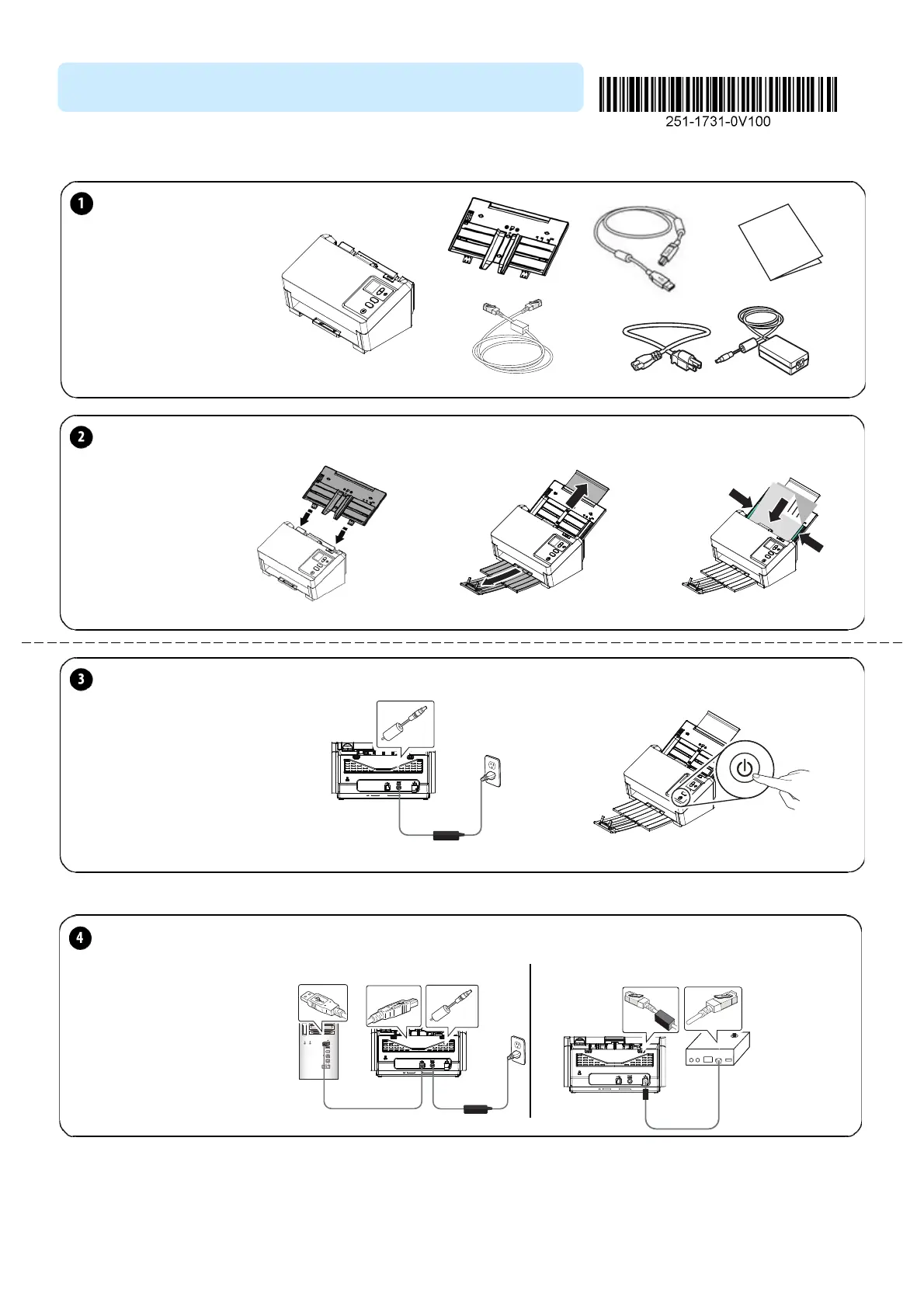 251-1731-0V100

1

2

3

4