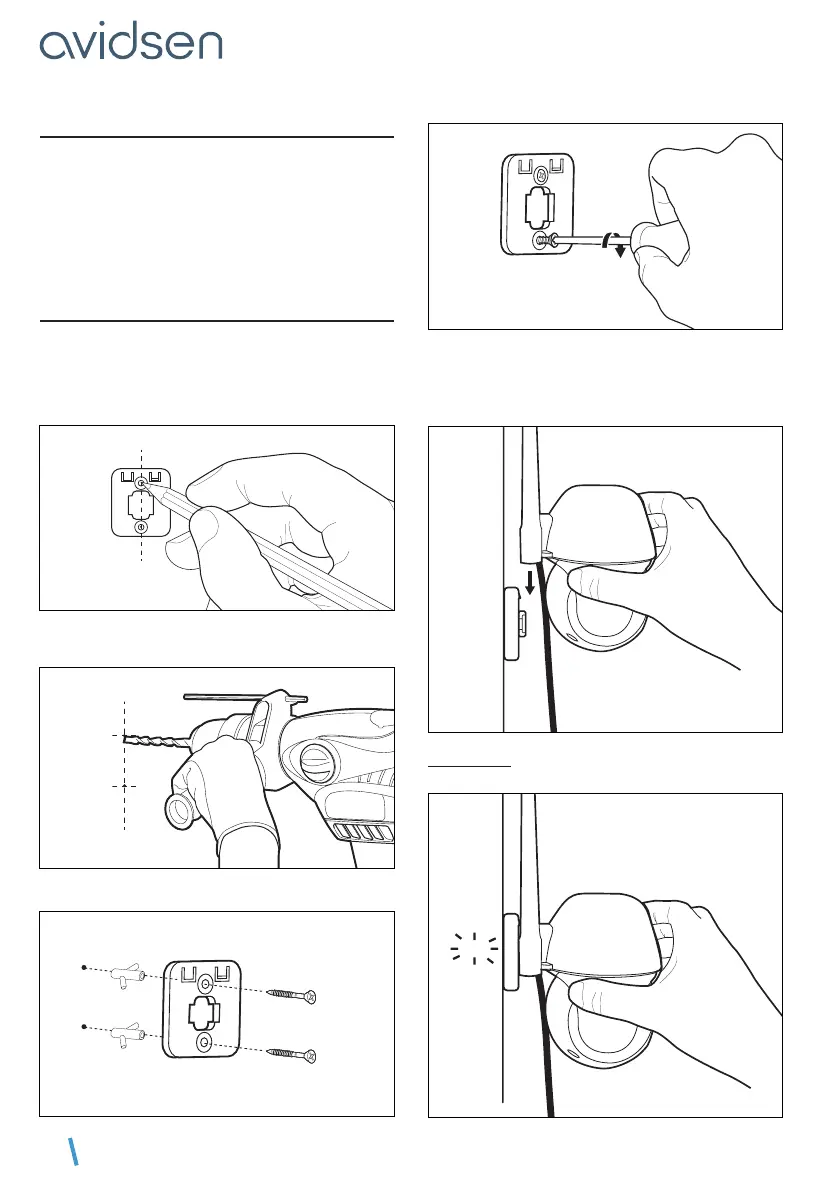 avidsen